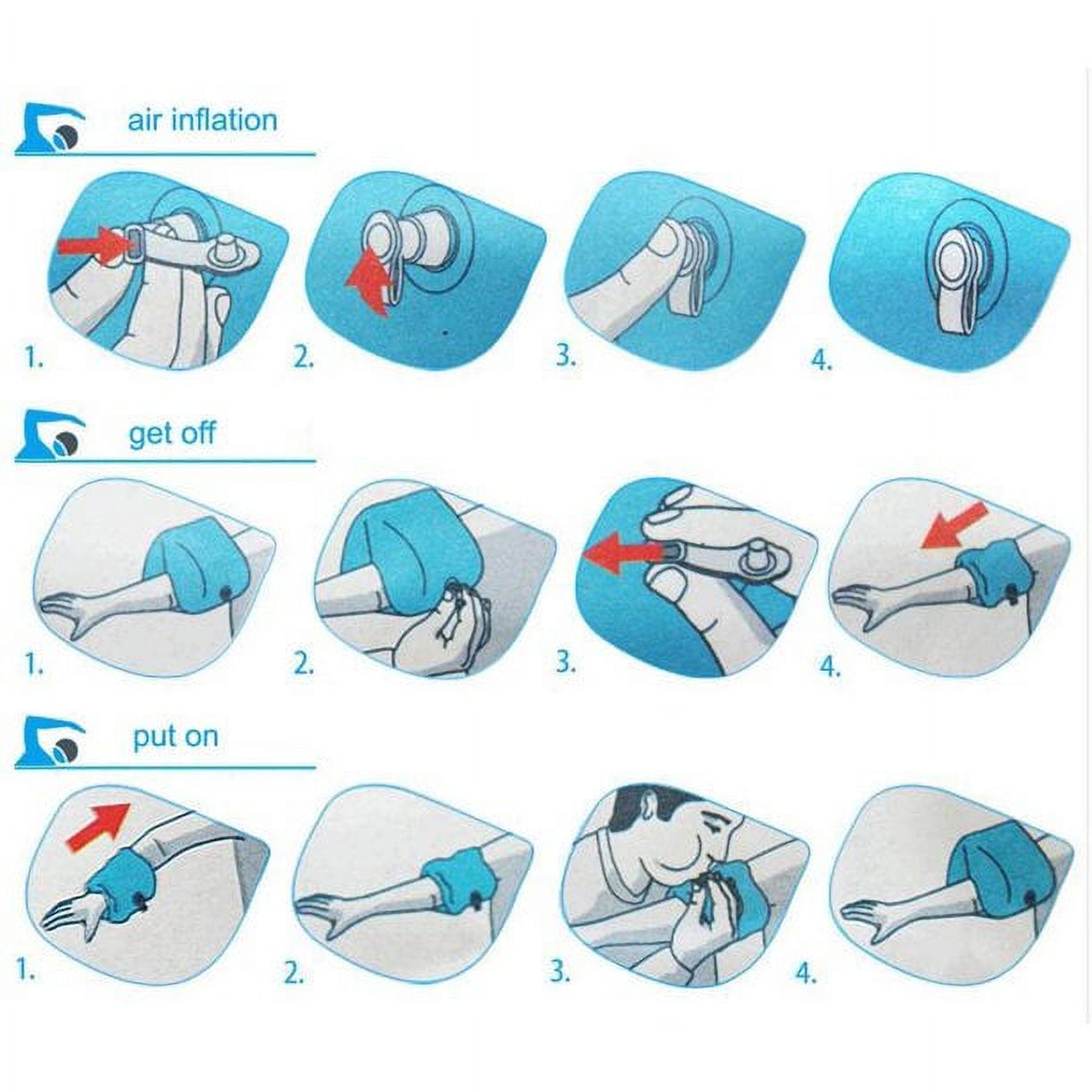 air inflation

1.

2.

3.

4.

get off

1.

2.

3.

4.

put on

1.

2.

3.

4.