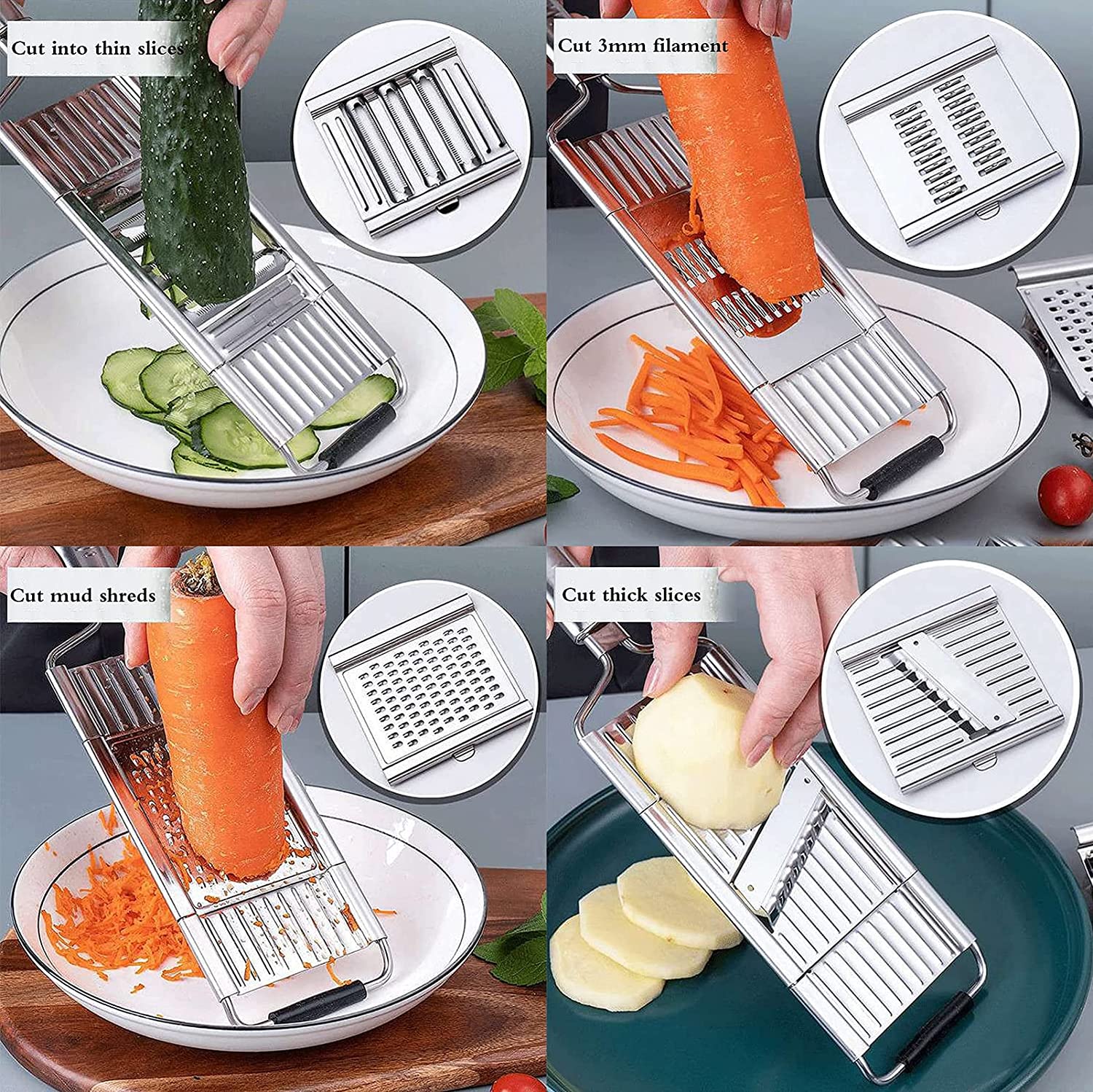 Cut into thin slices

Cut 3mm filament

Cut mud shreds

Cut thick slices