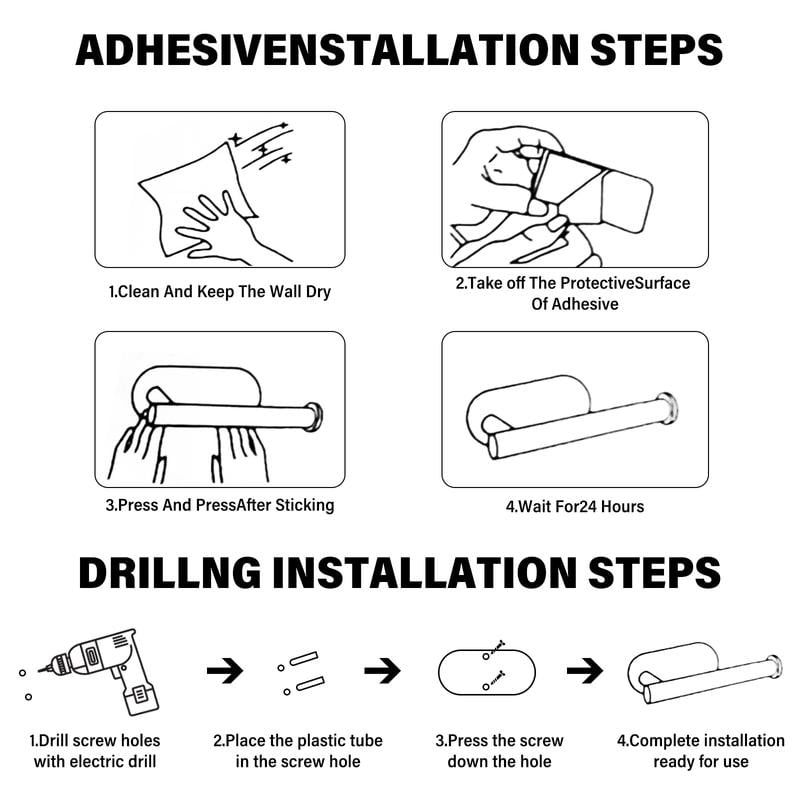 ADHESIVENSTALLATION STEPS

1.Clean And Keep The Wall Dry

2.Take off The ProtectiveSurface Of Adhesive

3.Press And PressAfter Sticking

4.Wait For24 Hours

DRILLNG INSTALLATION STEPS

1.Drill screw holes with electric drill

2.Place the plastic tube in the screw hole

3.Press the screw down the hole

4.Complete installation ready for use