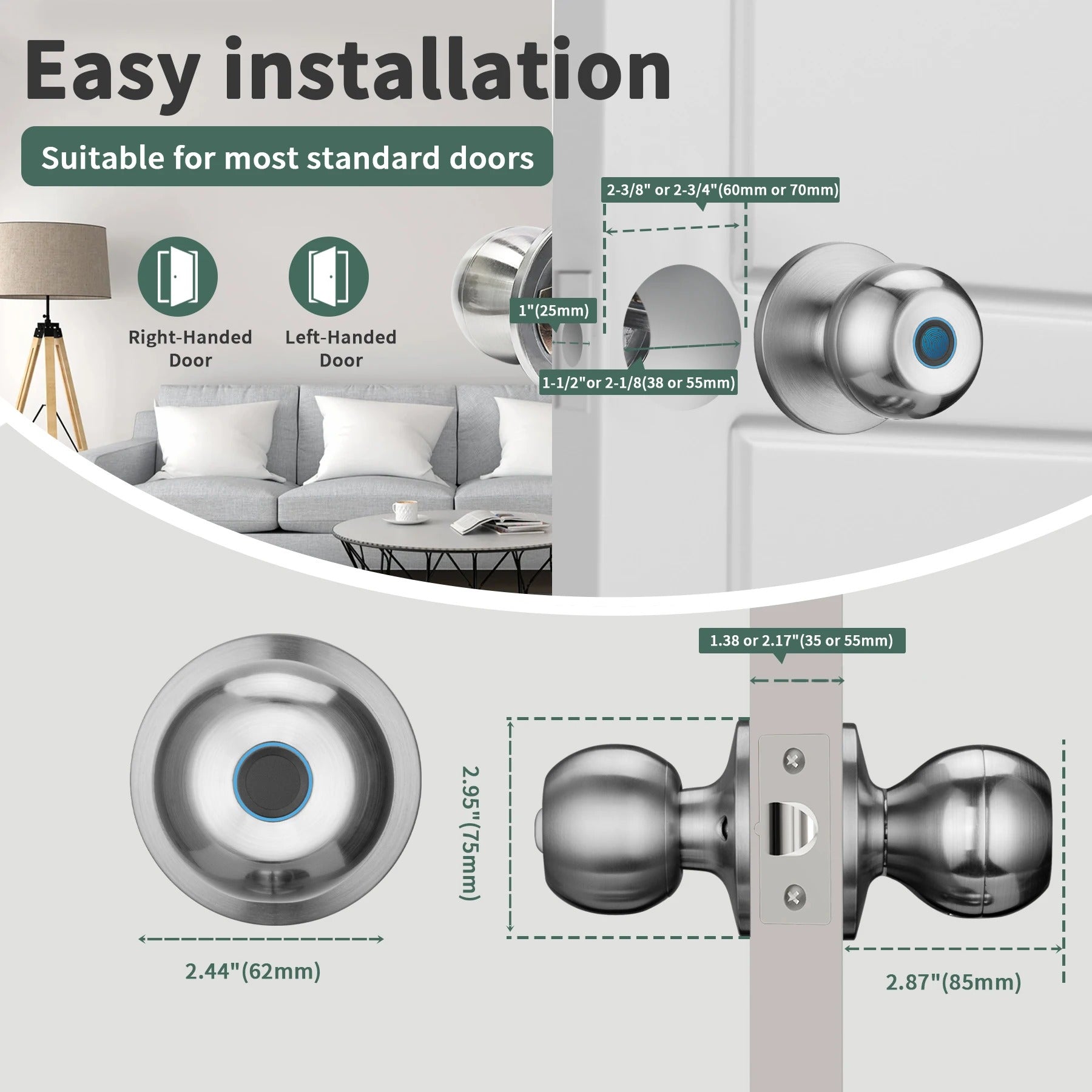 Easy installation

Suitable for most standard doors

Right-Handed Door

Left-Handed Door

2-3/8" or 2-3/4"(60mm or 70mm)

1"(25mm)

1-1/2"or 2-1/8(38 or 55mm)

1.38 or 2.17"(35 or 55mm)

2.95"(75mm)

2.44"(62mm)

2.87"(85mm)