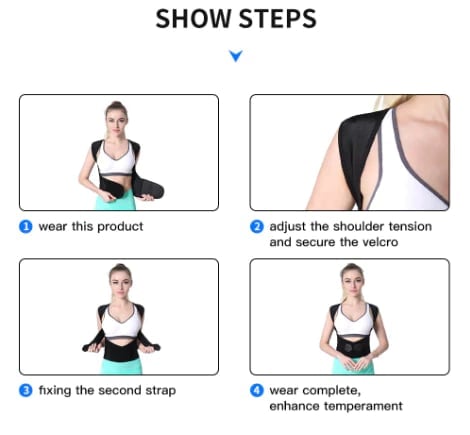 SHOW STEPS

1 wear this product

2 adjust the shoulder tension and secure the velcro

3 fixing the second strap

4 wear complete, enhance temperament