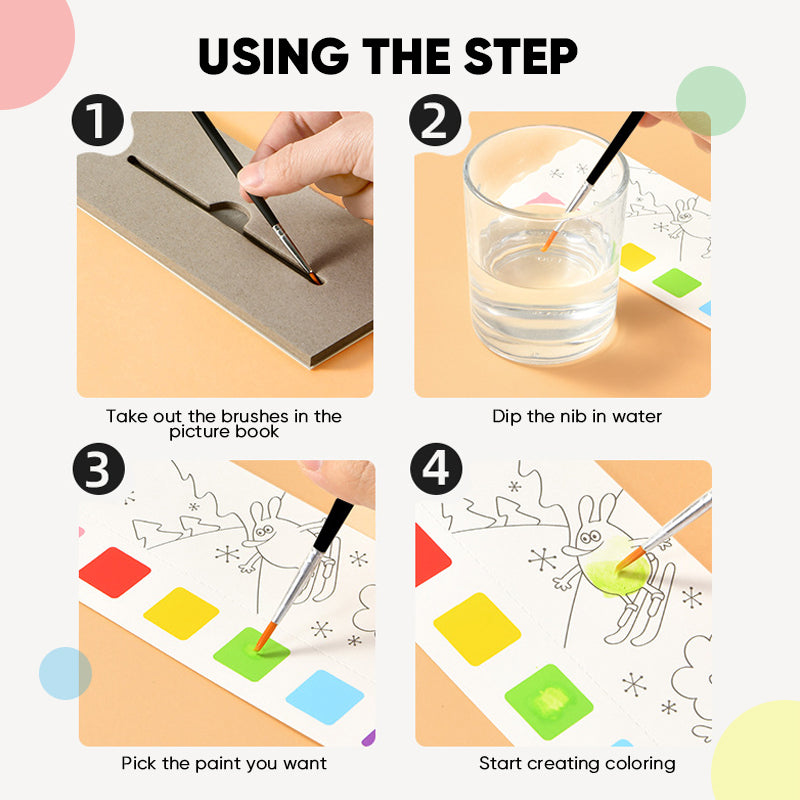 USING THE STEP

1

Take out the brushes in the picture book

2

Dip the nib in water

3

Pick the paint you want

4

Start creating coloring