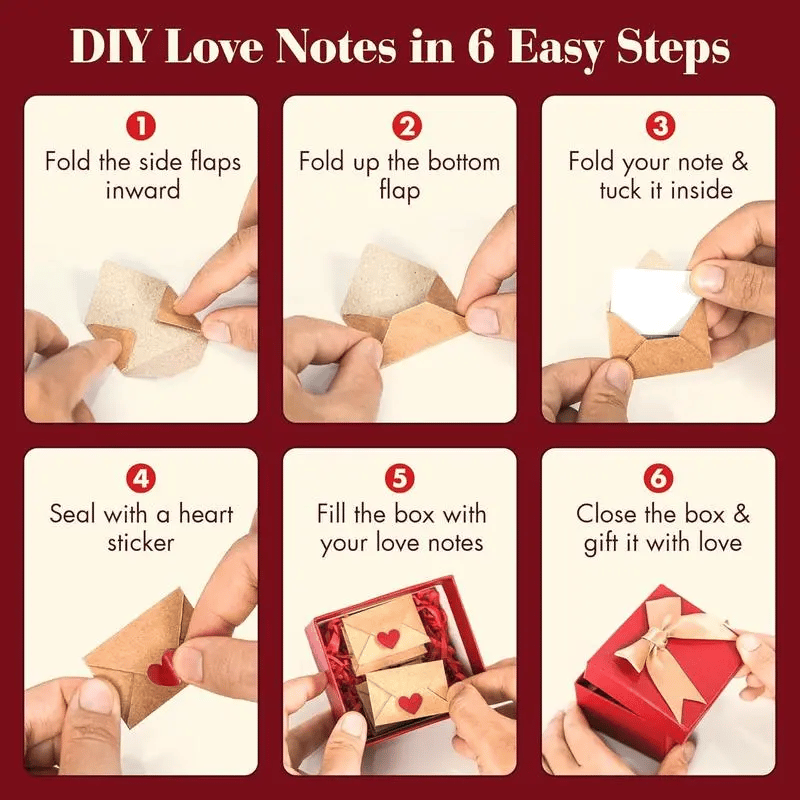 DIY Love Notes in 6 Easy Steps

1
Fold the side flaps inward

2
Fold up the bottom flap

3
Fold your note & tuck it inside

4
Seal with a heart sticker

5
Fill the box with your love notes

6
Close the box & gift it with love