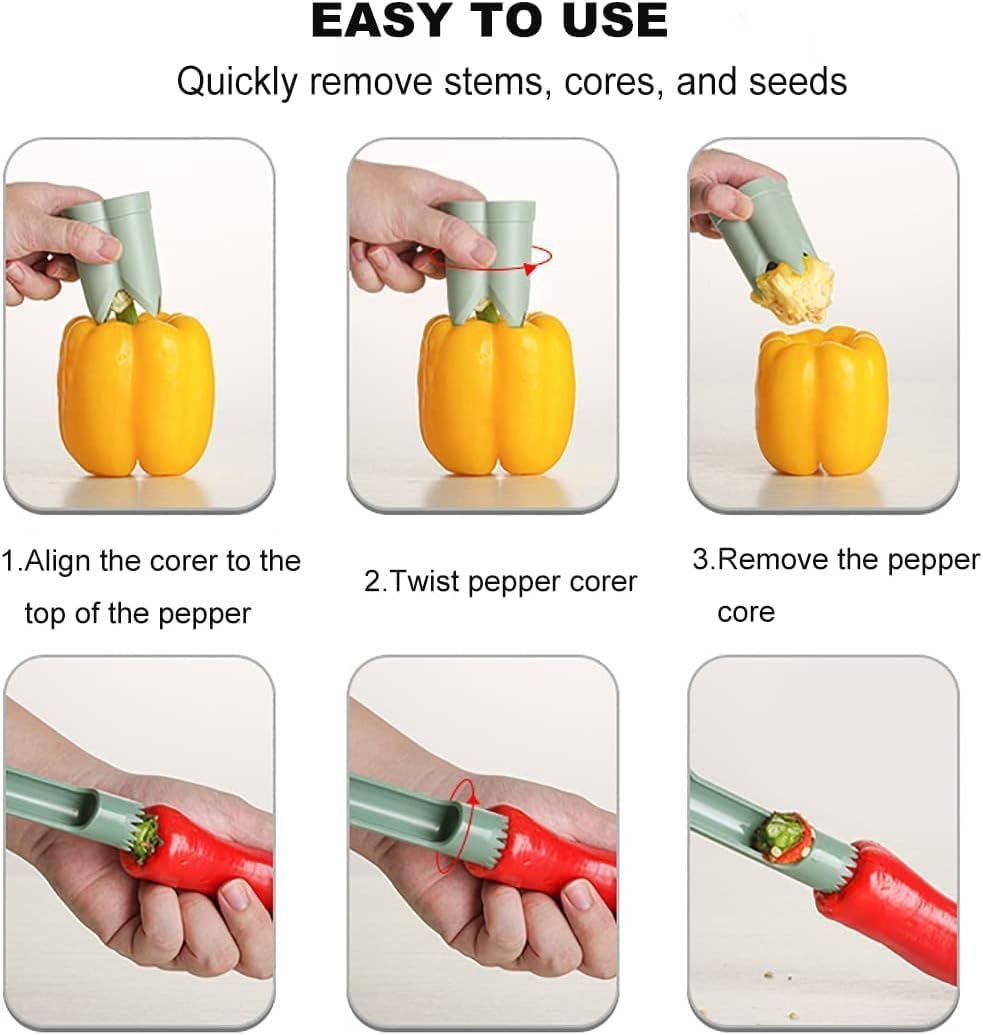 EASY TO USE

Quickly remove stems, cores, and seeds

1.Align the corer to the top of the pepper

2.Twist pepper corer

3.Remove the pepper core