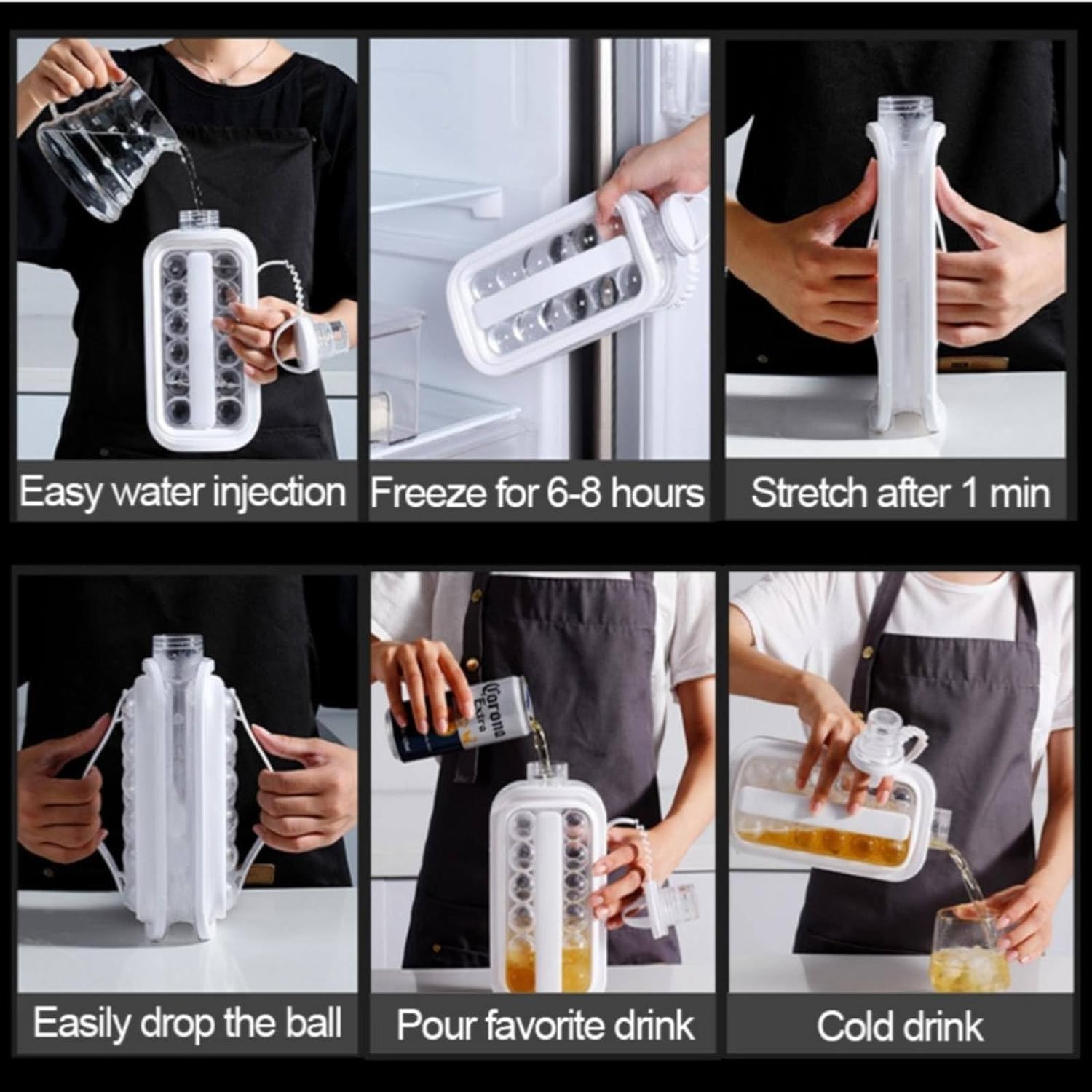 Easy water injection

Freeze for 6-8 hours

Stretch after 1 min

Corona Extra

Easily drop the ball

Pour favorite drink

Cold drink