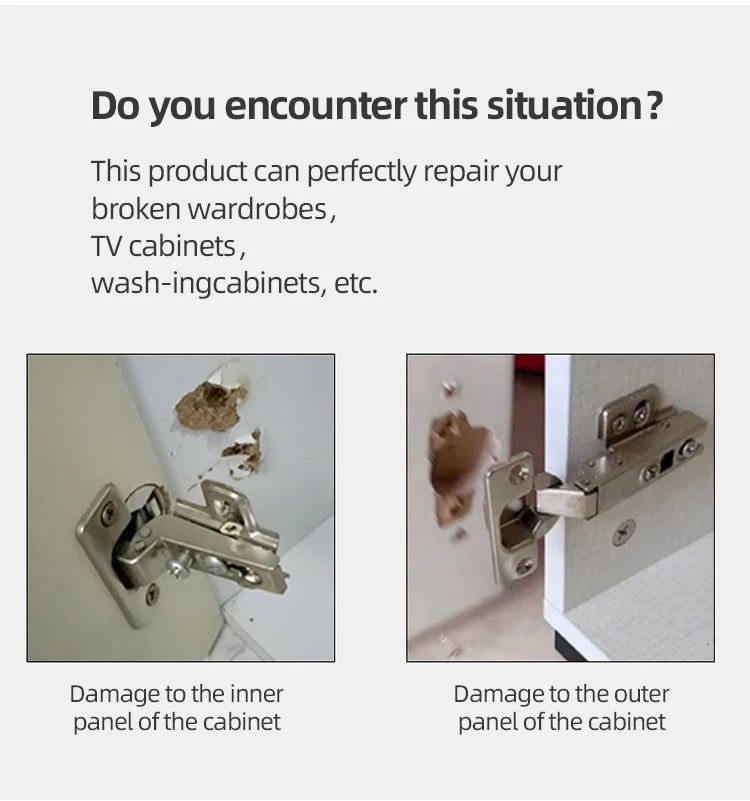 Do you encounter this situation?

This product can perfectly repair your broken wardrobes,
TV cabinets,
wash-ingcabinets, etc.

Damage to the inner panel of the cabinet

Damage to the outer panel of the cabinet