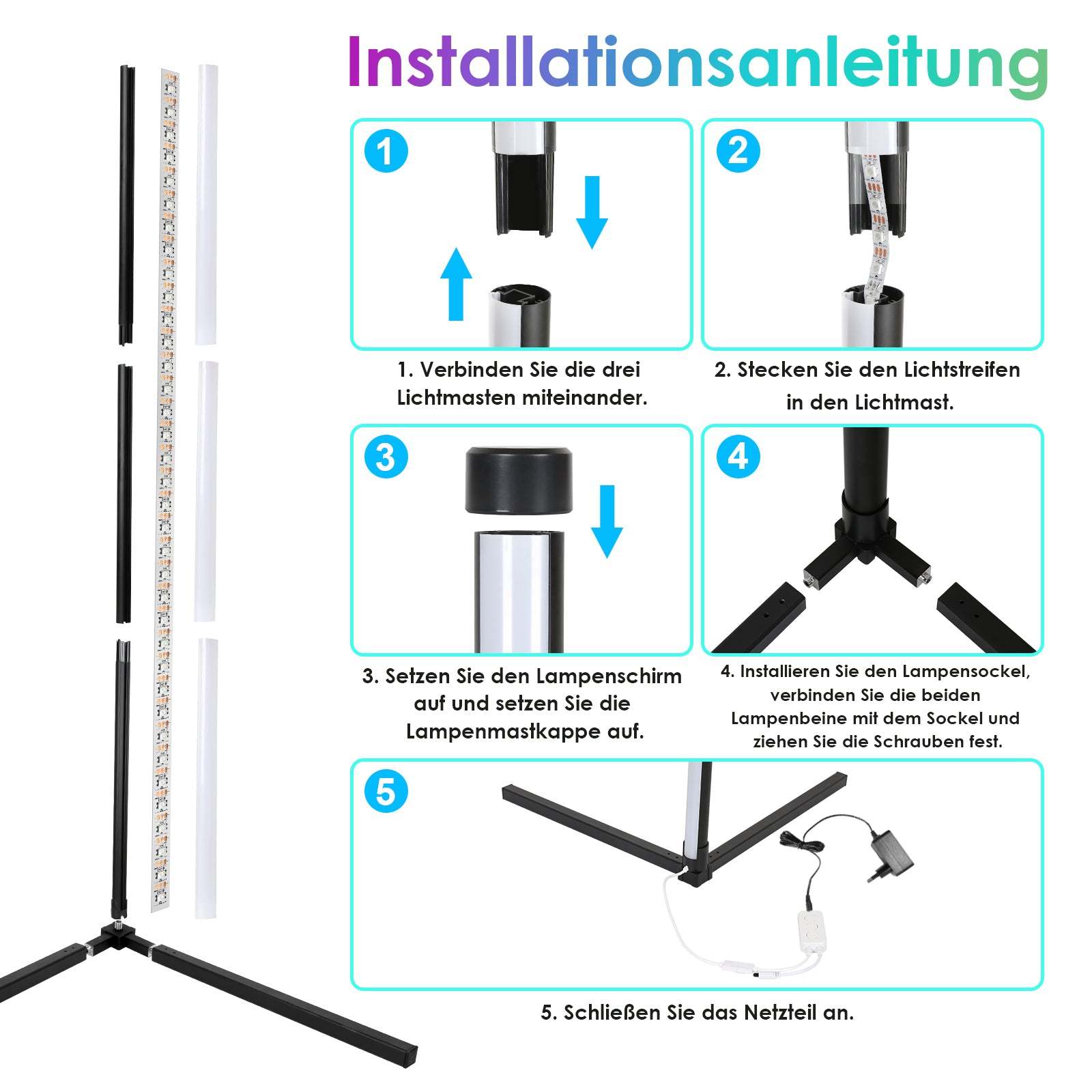 Installationsanleitung

1

1. Verbinden Sie die drei Lichtmasten miteinander.

2

2. Stecken Sie den Lichtstreifen in den Lichtmast.

3

3. Setzen Sie den Lampenschirm auf und setzen Sie die Lampenmastkappe auf.

4

4. Installieren Sie den Lampensockel, verbinden Sie die beiden Lampenbeine mit dem Sockel und ziehen Sie die Schrauben fest.

5

5. Schließen Sie das Netzteil an.