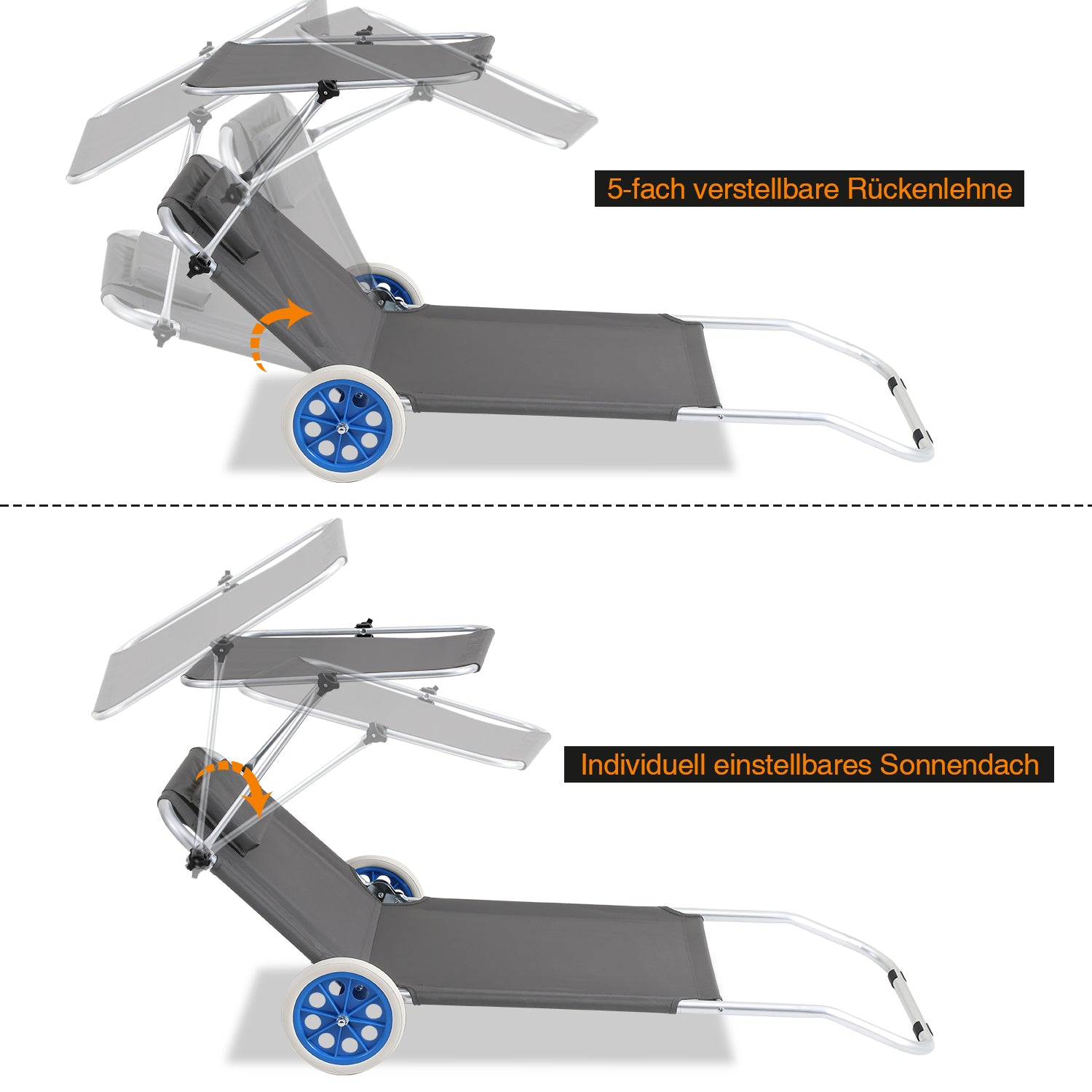 5-fach verstellbare Rückenlehne

Individuell einstellbares Sonnendach