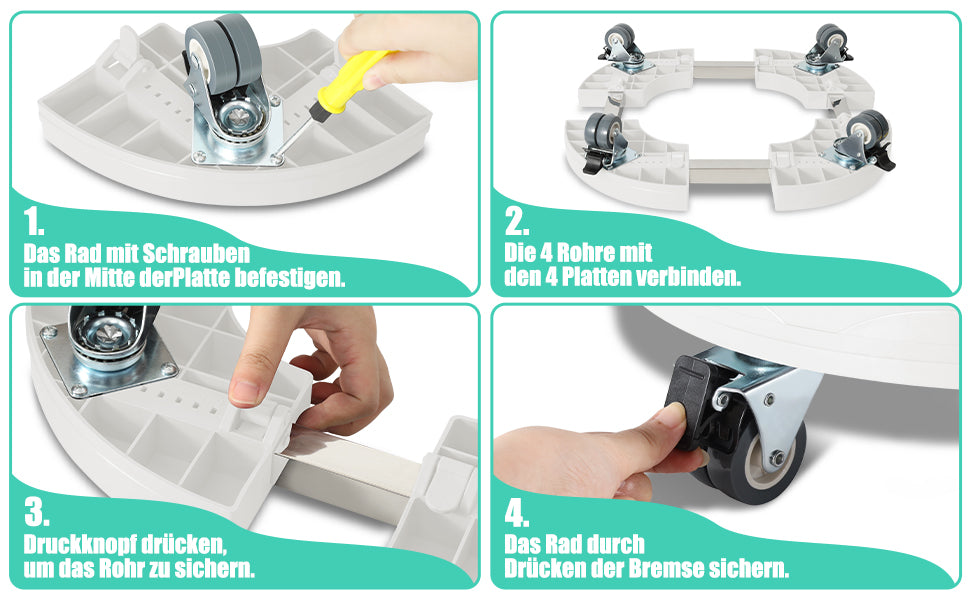 1.
Das Rad mit Schrauben in der Mitte derPlatte befestigen.

2.
Die 4 Rohre mit den 4 Platten verbinden.

3.
Druckknopf drücken, um das Rohr zu sichern.

4.
Das Rad durch Drücken der Bremse sichern.