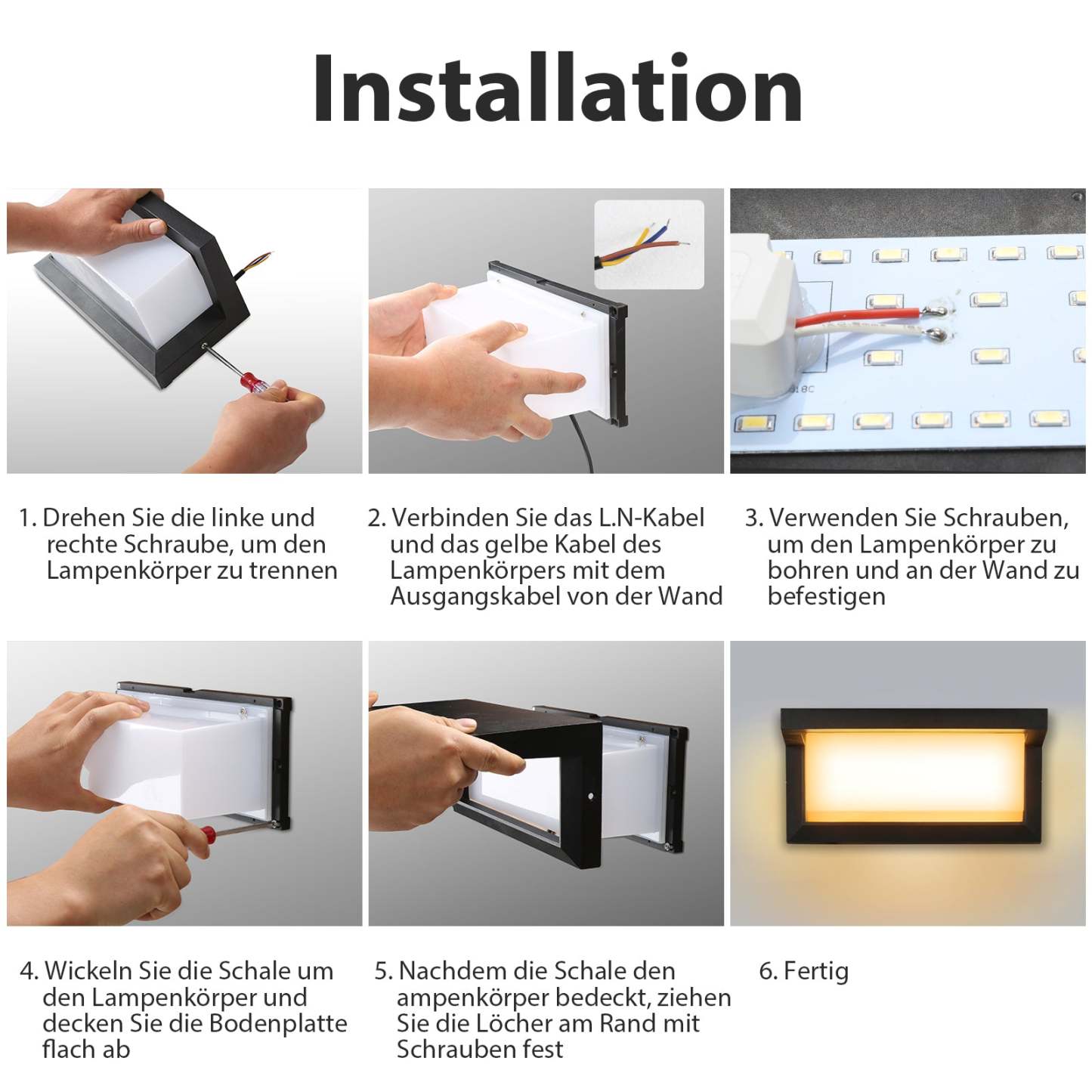 Installation

1. Drehen Sie die linke und rechte Schraube, um den Lampenkörper zu trennen

2. Verbinden Sie das L.N-Kabel und das gelbe Kabel des Lampenkörpers mit dem Ausgangskabel von der Wand

3. Verwenden Sie Schrauben, um den Lampenkörper zu bohren und an der Wand zu befestigen

4. Wickeln Sie die Schale um den Lampenkörper und decken Sie die Bodenplatte flach ab

5. Nachdem die Schale den ampenkörper bedeckt, ziehen Sie die Löcher am Rand mit Schrauben fest

6. Fertig