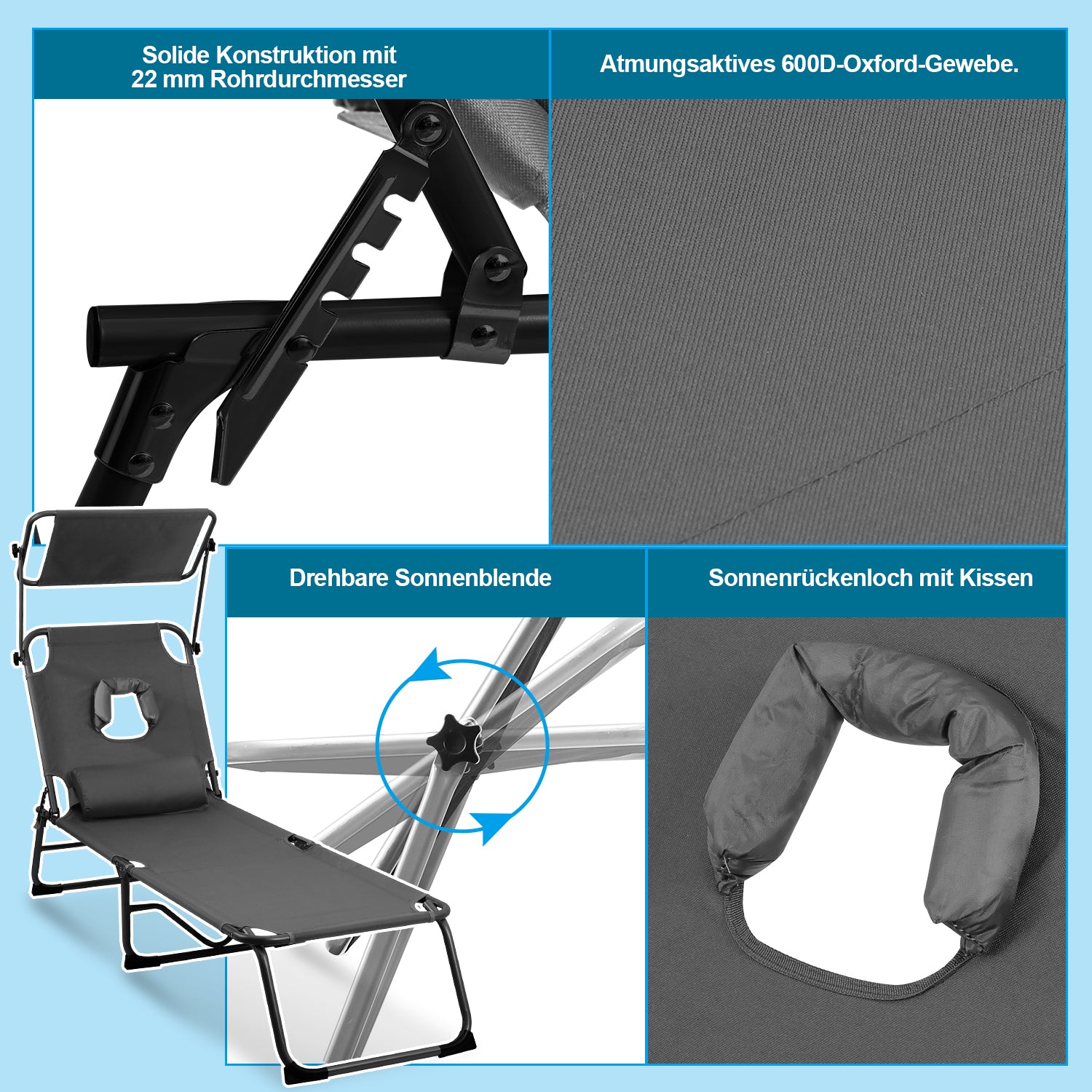 Solide Konstruktion mit 22 mm Rohrdurchmesser

Atmungsaktives 600D-Oxford-Gewebe.

Drehbare Sonnenblende

Sonnenrückenloch mit Kissen