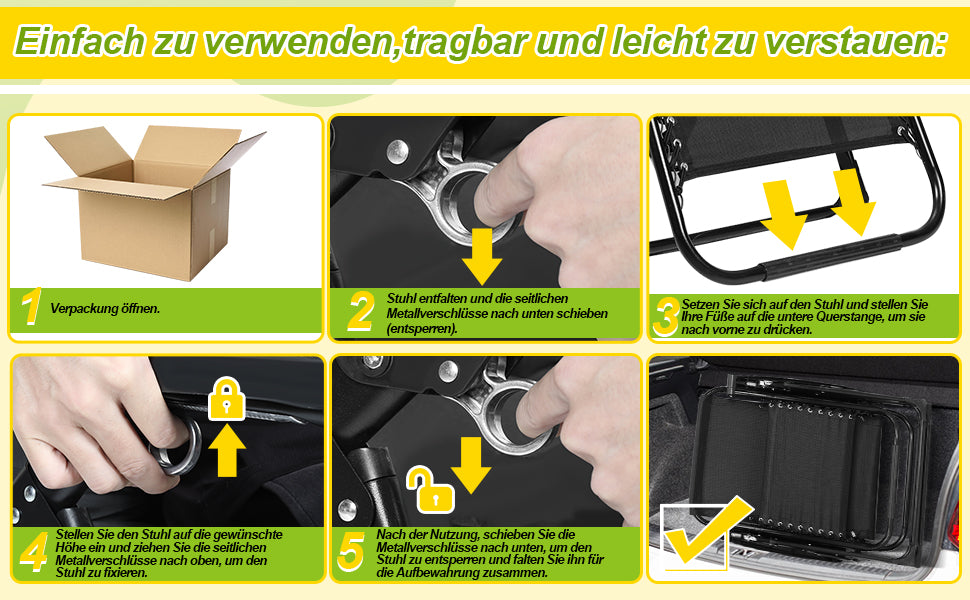 Einfach zu verwenden,tragbar und leicht zu verstauen:

1 Verpackung öffnen.

2 Stuhl entfalten und die seitlichen Metallverschlüsse nach unten schieben (entsperren).

3 Setzen Sie sich auf den Stuhl und stellen Sie Ihre Füße auf die untere Querstange, um sie nach vorne zu drücken.

4 Stellen Sie den Stuhl auf die gewünschte Höhe ein und ziehen Sie die seitlichen Metallverschlüsse nach oben, um den Stuhl zu fixieren.

5 Nach der Nutzung, schieben Sie die Metallverschlüsse nach unten, um den Stuhl zu entsperren und falten Sie ihn für die Aufbewahrung zusammen.