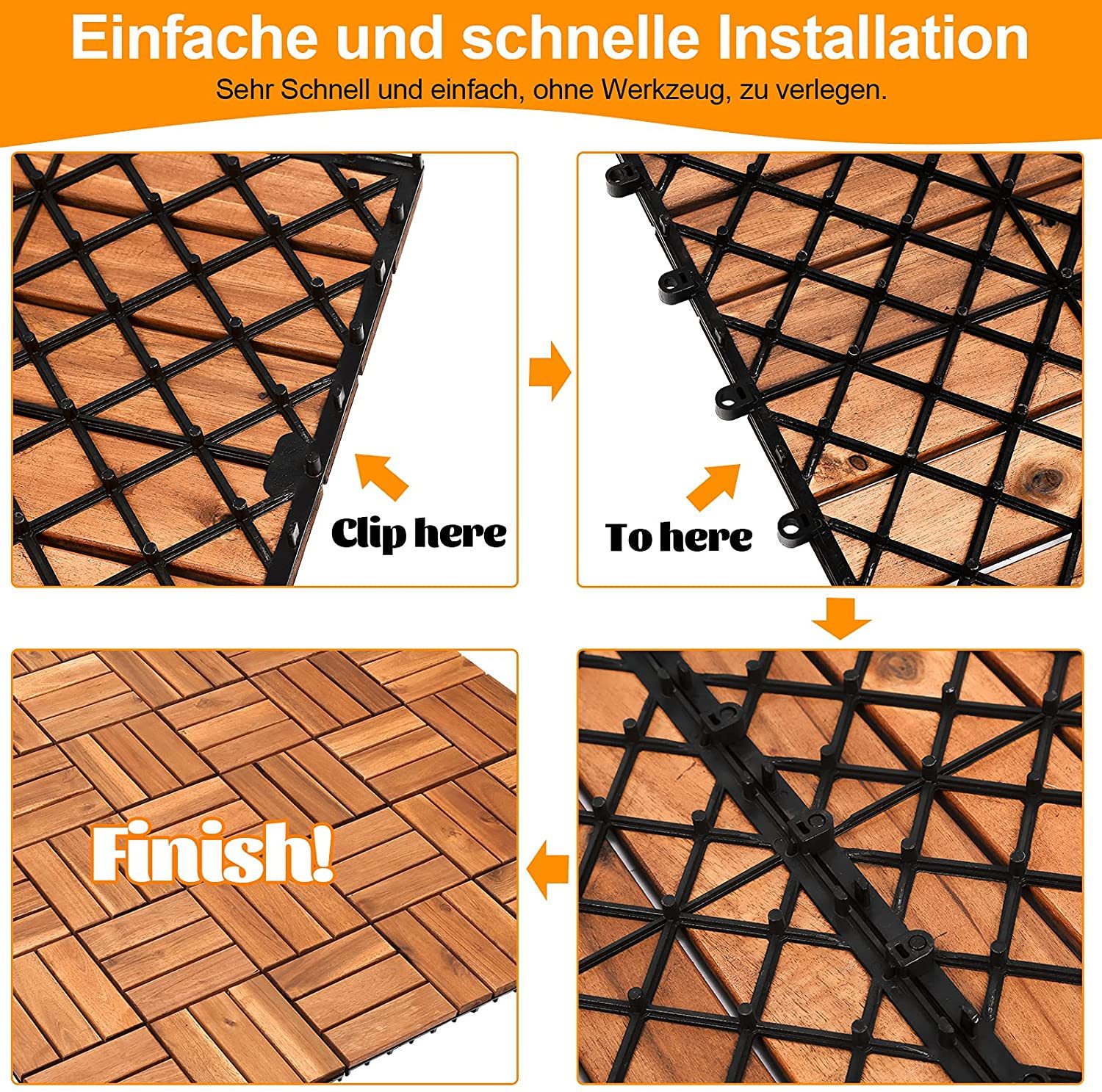 Einfache und schnelle Installation

Sehr Schnell und einfach, ohne Werkzeug, zu verlegen.

Clip here

To here

Finish!