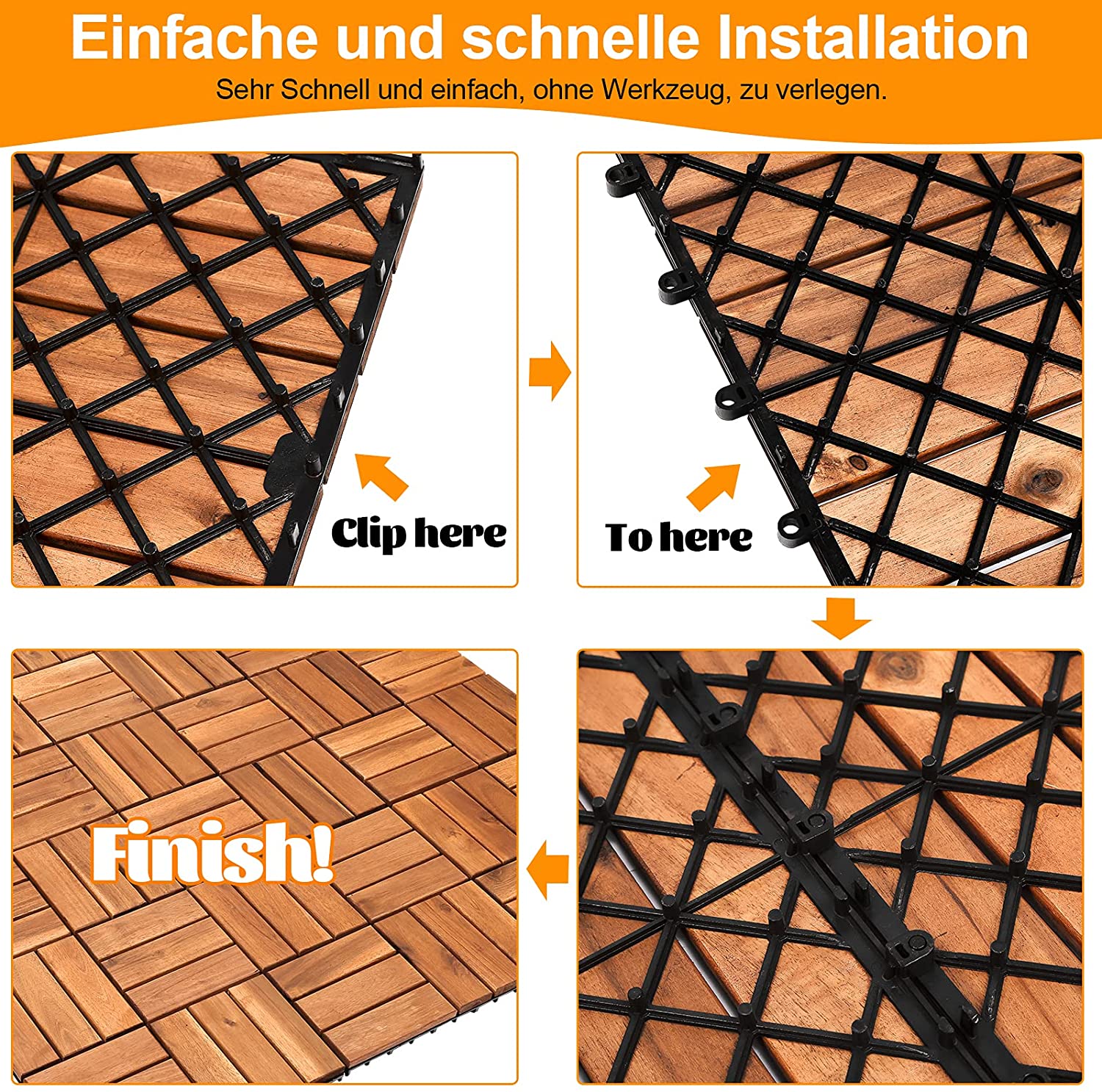 Einfache und schnelle Installation

Sehr Schnell und einfach, ohne Werkzeug, zu verlegen.

Clip here

To here

Finish!