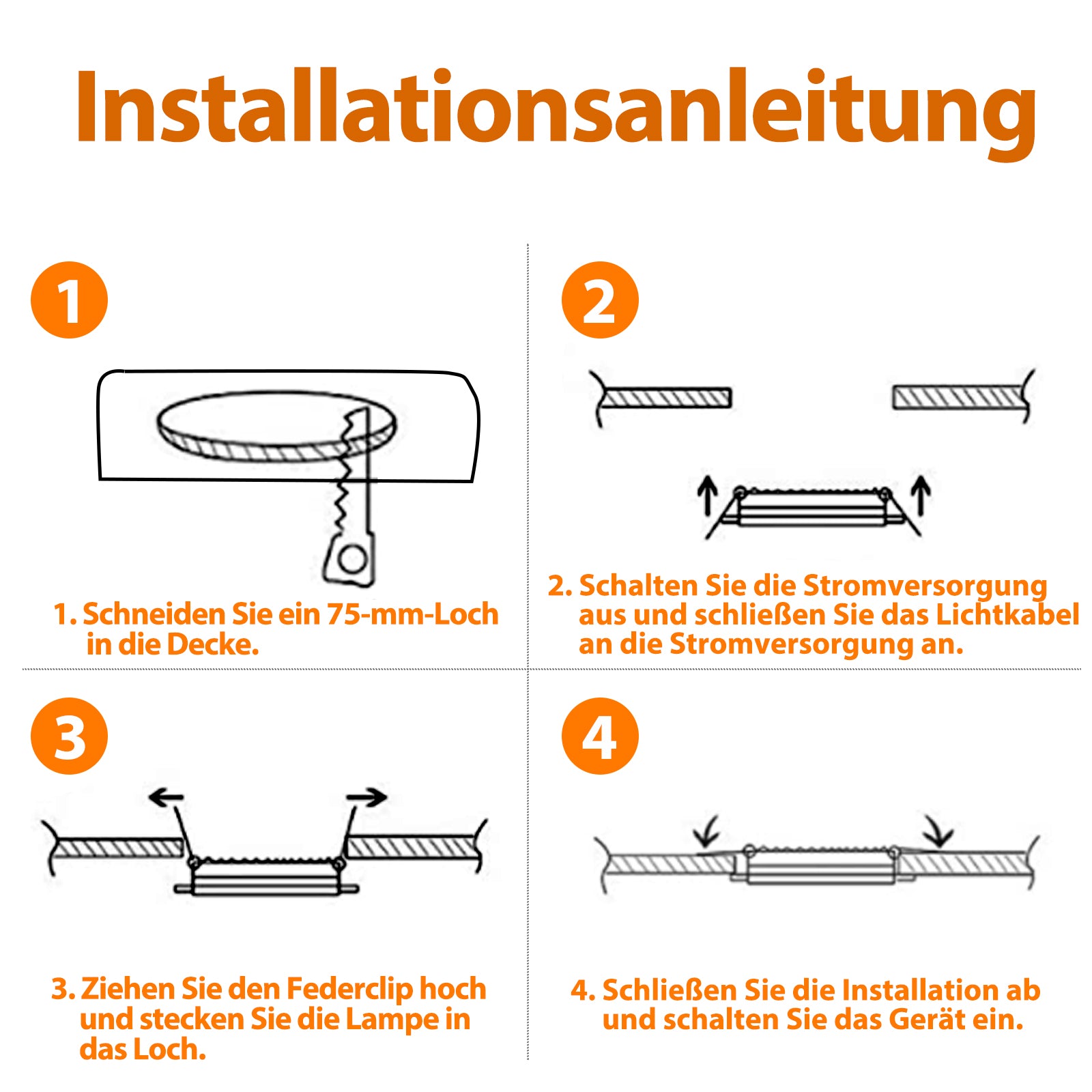 Installationsanleitung

1

1. Schneiden Sie ein 75-mm-Loch in die Decke.

2

2. Schalten Sie die Stromversorgung aus und schließen Sie das Lichtkabel an die Stromversorgung an.

3

3. Ziehen Sie den Federclip hoch und stecken Sie die Lampe in das Loch.

4

4. Schließen Sie die Installation ab und schalten Sie das Gerät ein.