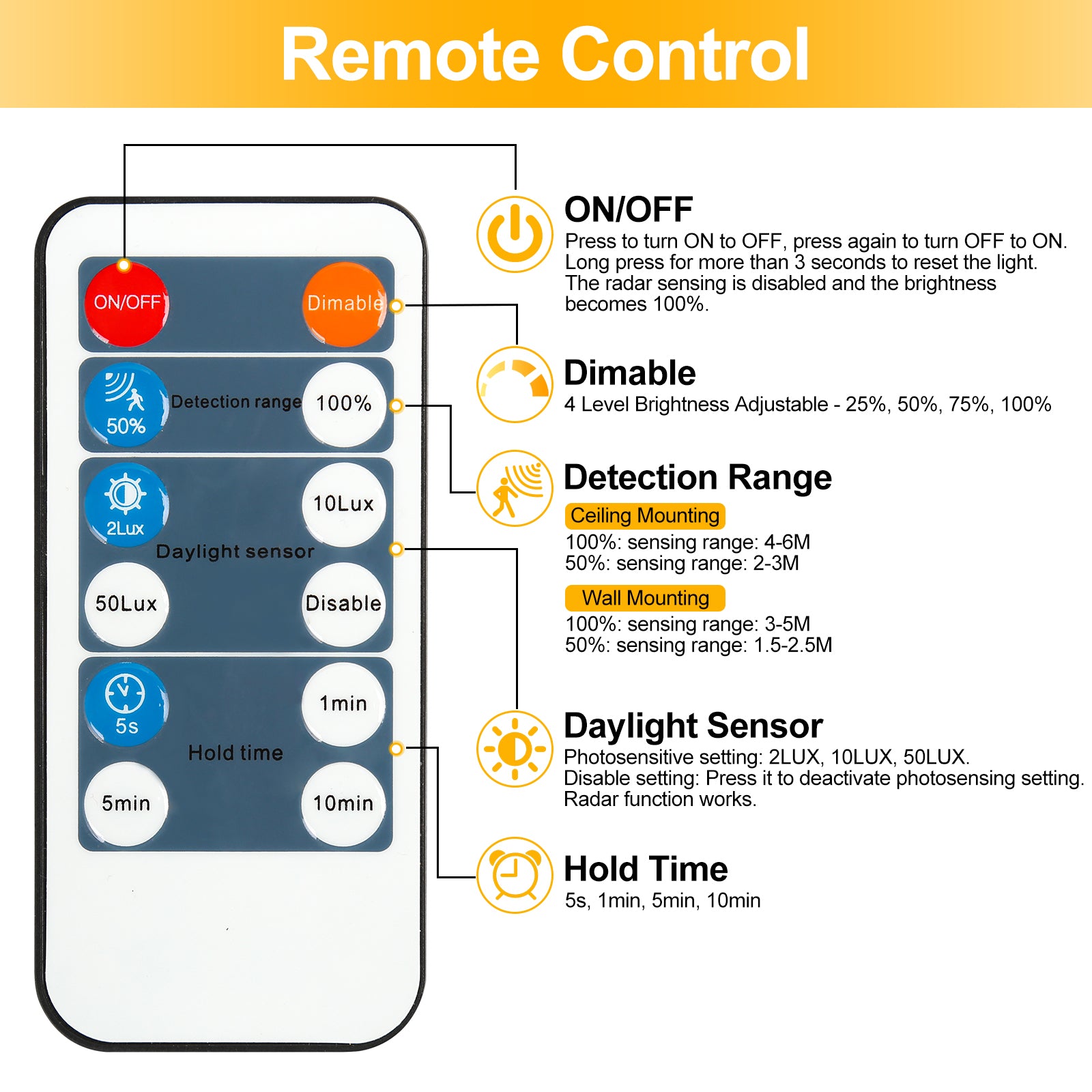 Remote Control

ON/OFF
Dimable
50%
Detection range
100%
2Lux
10Lux
Daylight sensor
50Lux
Disable
5s
1min
Hold time
5min
10min

ON/OFF
Press to turn ON to OFF, press again to turn OFF to ON. Long press for more than 3 seconds to reset the light. The radar sensing is disabled and the brightness becomes 100%.

Dimable
4 Level Brightness Adjustable - 25%, 50%, 75%, 100%

Detection Range
Ceiling Mounting
100%: sensing range: 4-6M
50%: sensing range: 2-3M
Wall Mounting
100%: sensing range: 3-5M
50%: sensing range: 1.5-2.5M

Daylight Sensor
Photosensitive setting: 2LUX, 10LUX, 50LUX.
Disable setting: Press it to deactivate photosensing setting. Radar function works.

Hold Time
5s, 1min, 5min, 10min