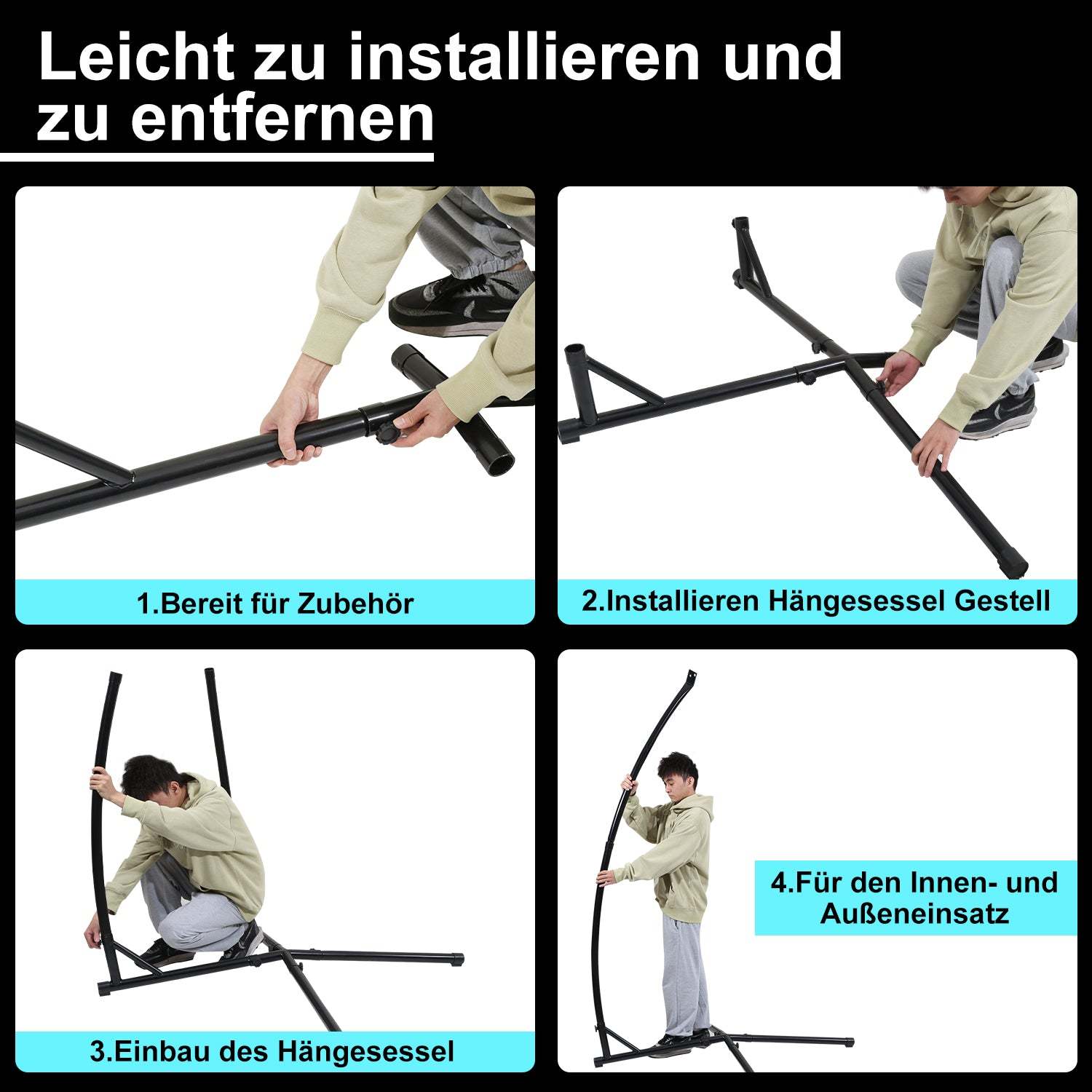 Leicht zu installieren und zu entfernen

1.Bereit für Zubehör

2.Installieren Hängesessel Gestell

3.Einbau des Hängesessel

4.Für den Innen- und Außeneinsatz