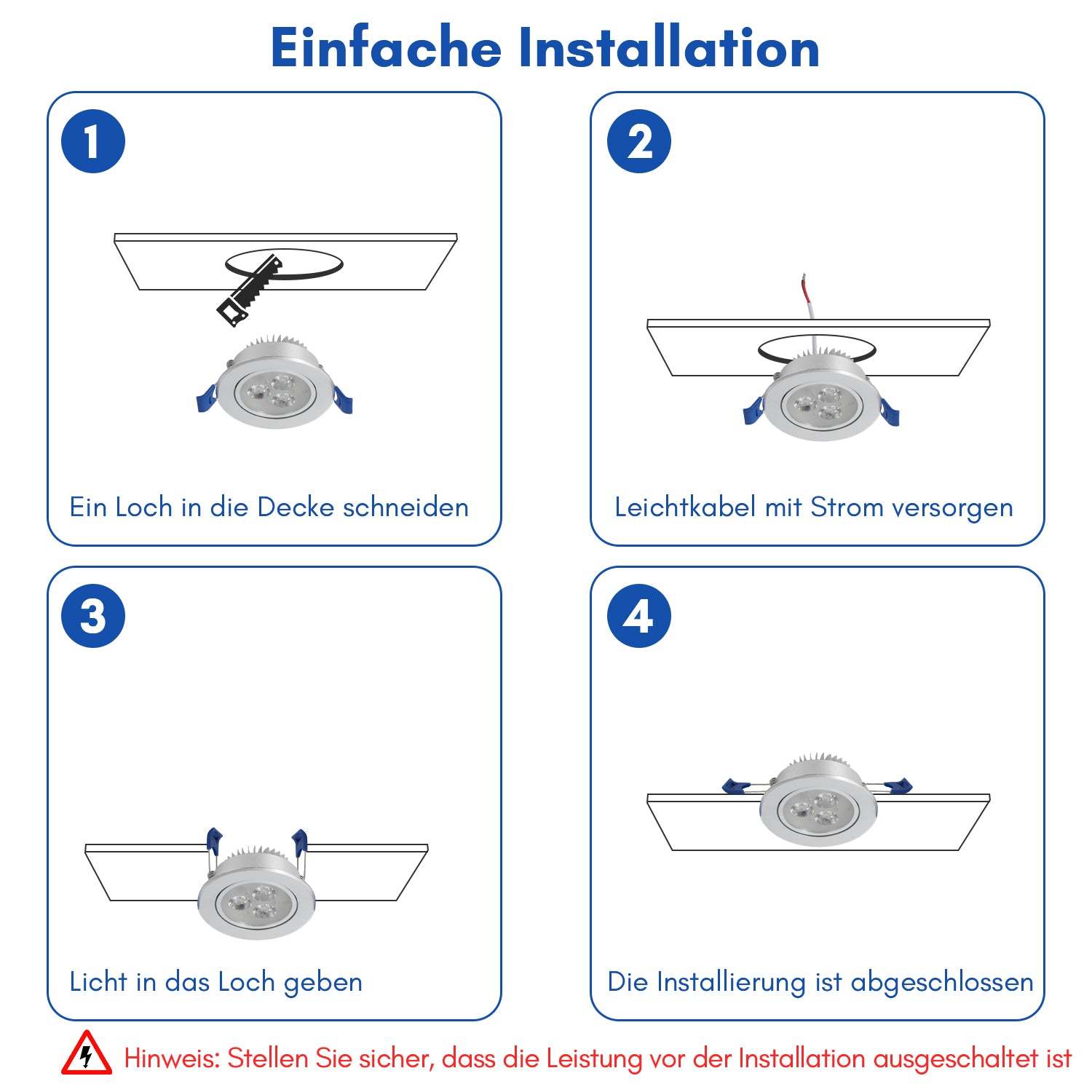 Einfache Installation

1

Ein Loch in die Decke schneiden

2

Leichtkabel mit Strom versorgen

3

Licht in das Loch geben

4

Die Installierung ist abgeschlossen

Hinweis: Stellen Sie sicher, dass die Leistung vor der Installation ausgeschaltet ist