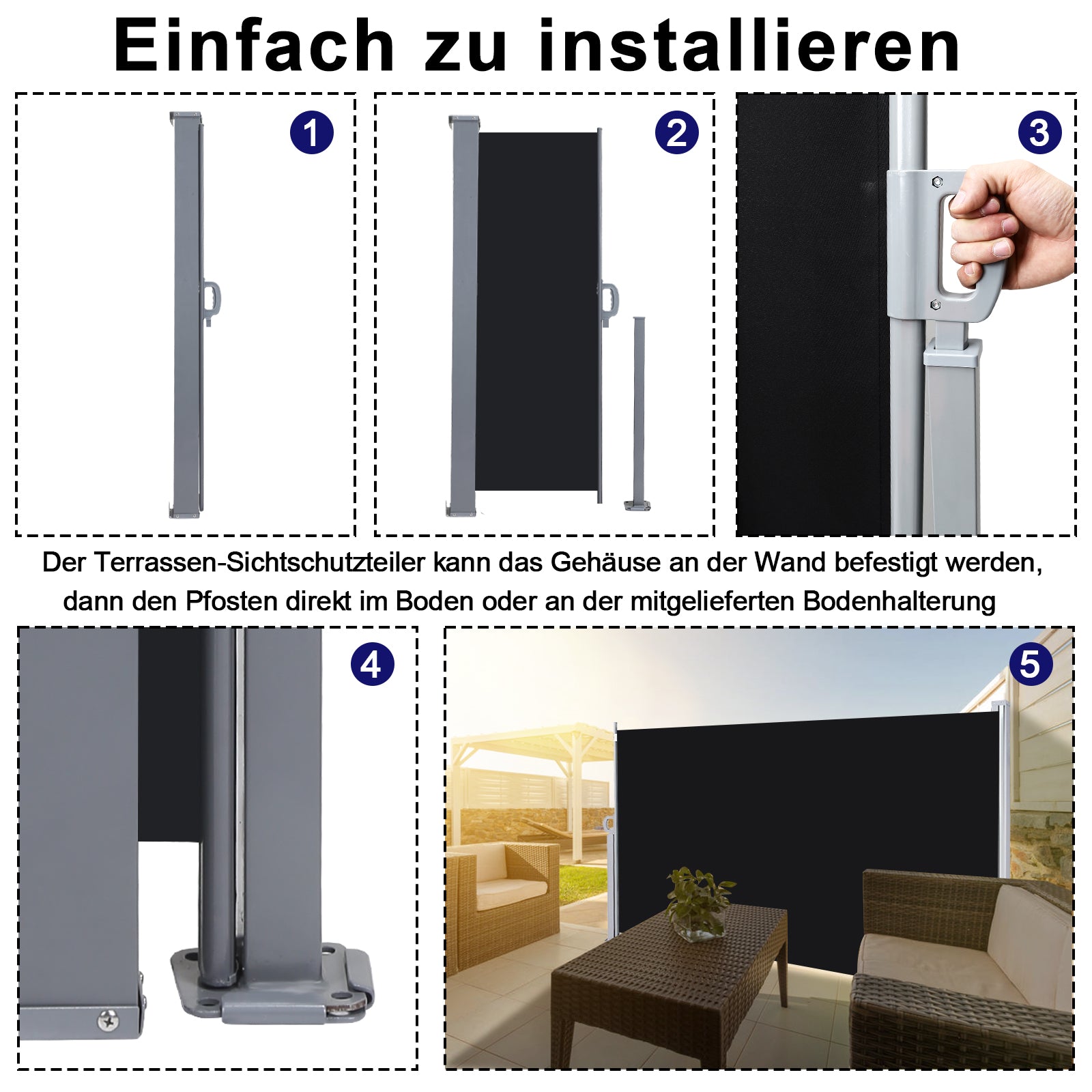 Einfach zu installieren

1

2

3

Der Terrassen-Sichtschutzteiler kann das Gehäuse an der Wand befestigt werden, dann den Pfosten direkt im Boden oder an der mitgelieferten Bodenhalterung

4

5