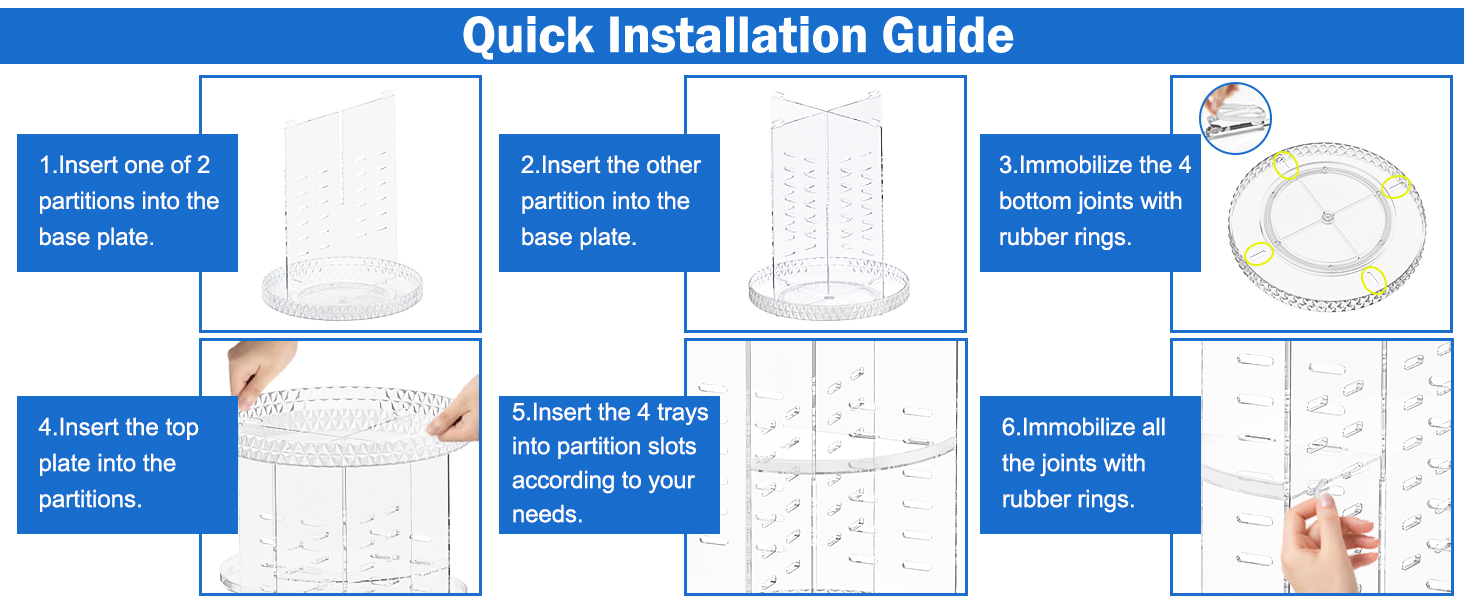 Quick Installation Guide

1.Insert one of 2 partitions into the base plate.

2.Insert the other partition into the base plate.

3.Immobilize the 4 bottom joints with rubber rings.

4.Insert the top plate into the partitions.

5.Insert the 4 trays into partition slots according to your needs.

6.Immobilize all the joints with rubber rings.