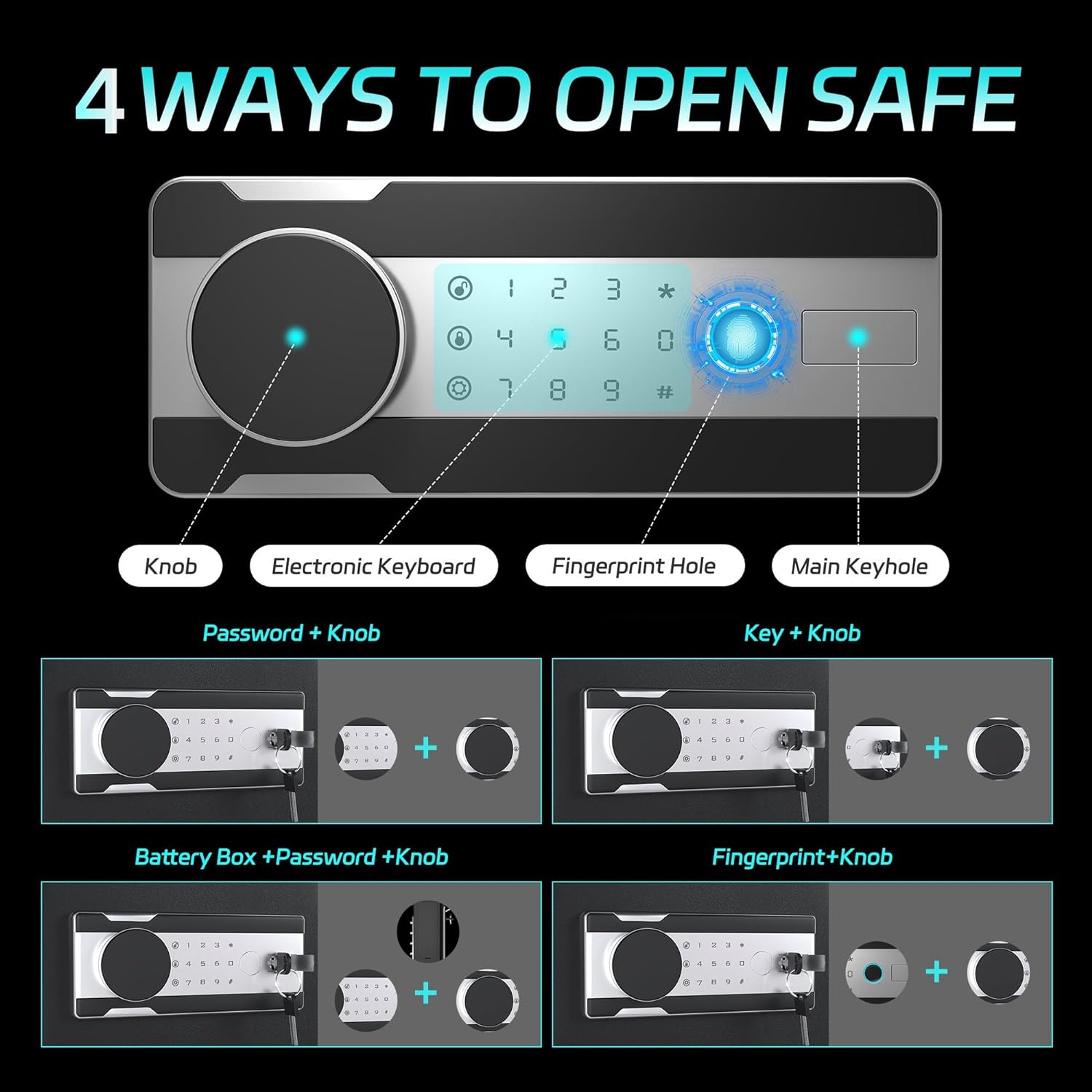 4 WAYS TO OPEN SAFE

1 2 3 *
4 5 6 0
7 8 9 #

Knob
Electronic Keyboard
Fingerprint Hole
Main Keyhole

Password + Knob

Key + Knob

Battery Box +Password +Knob

Fingerprint+Knob