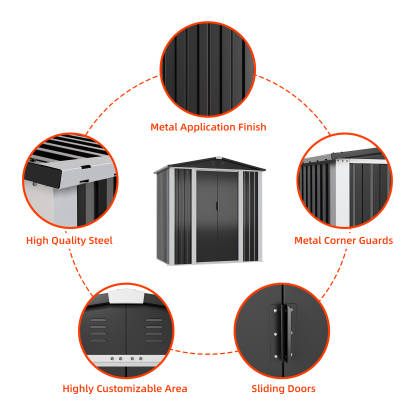 Metal Application Finish

High Quality Steel

Metal Corner Guards

Highly Customizable Area

Sliding Doors