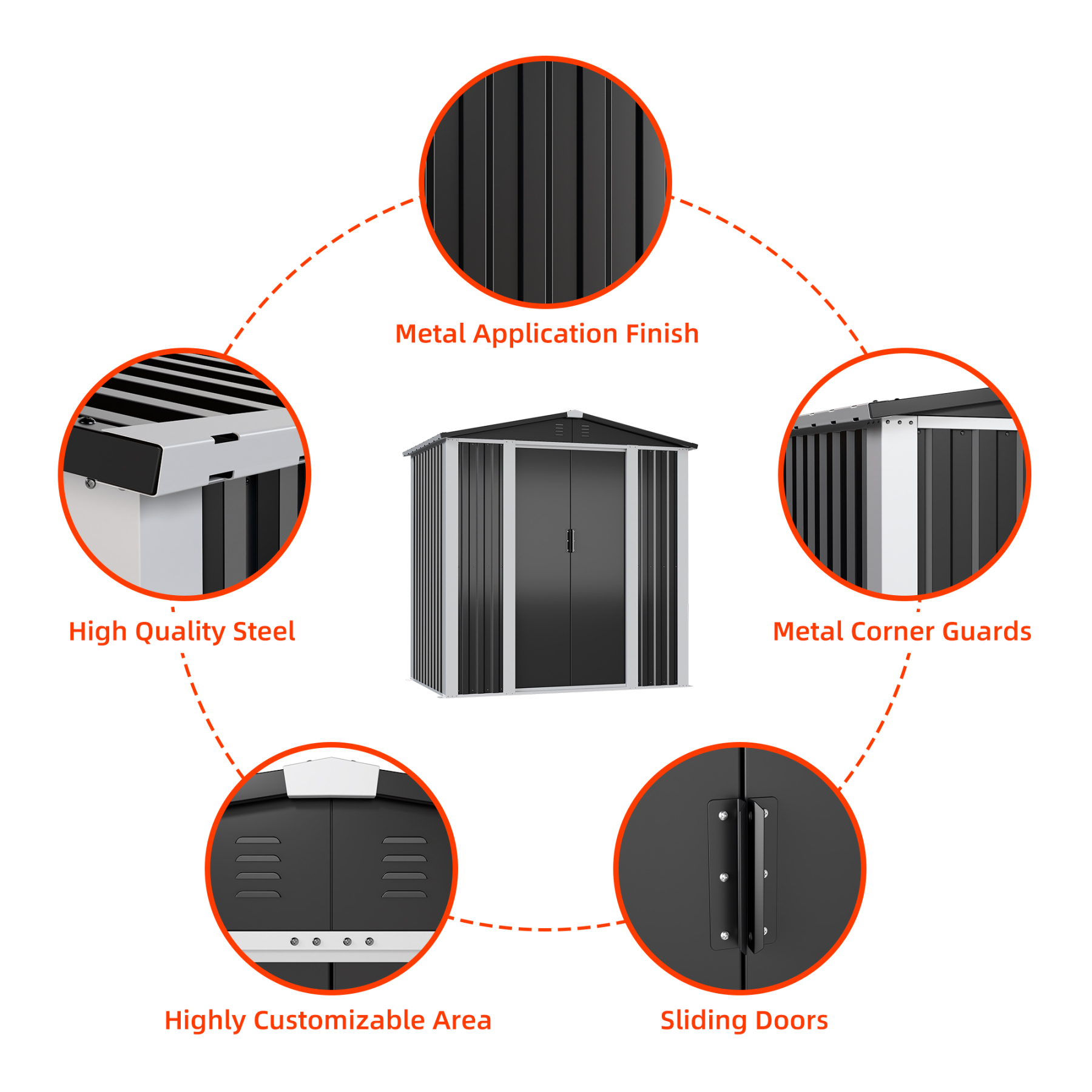 Metal Application Finish

High Quality Steel

Metal Corner Guards

Highly Customizable Area

Sliding Doors