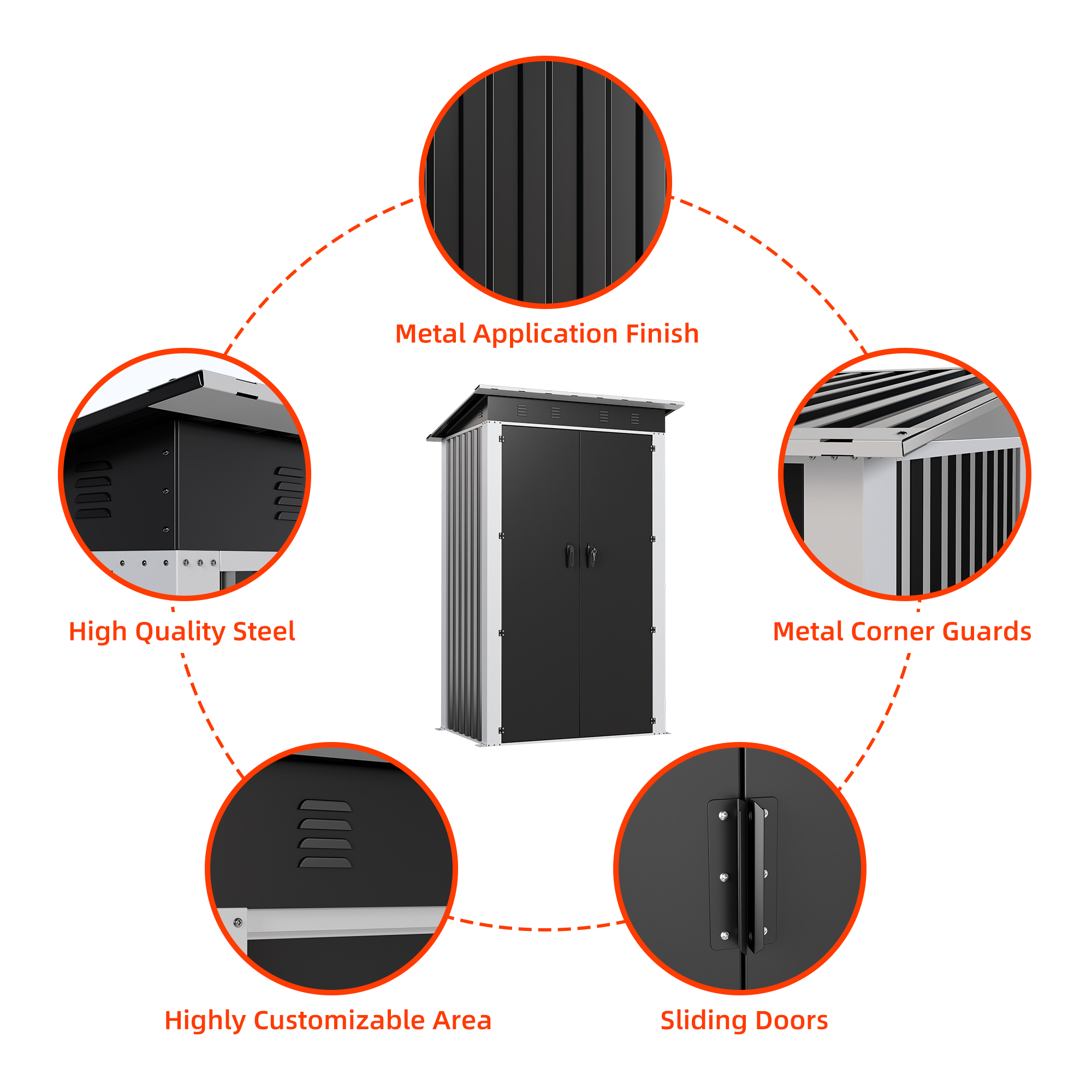 Metal Application Finish

High Quality Steel

Metal Corner Guards

Highly Customizable Area

Sliding Doors