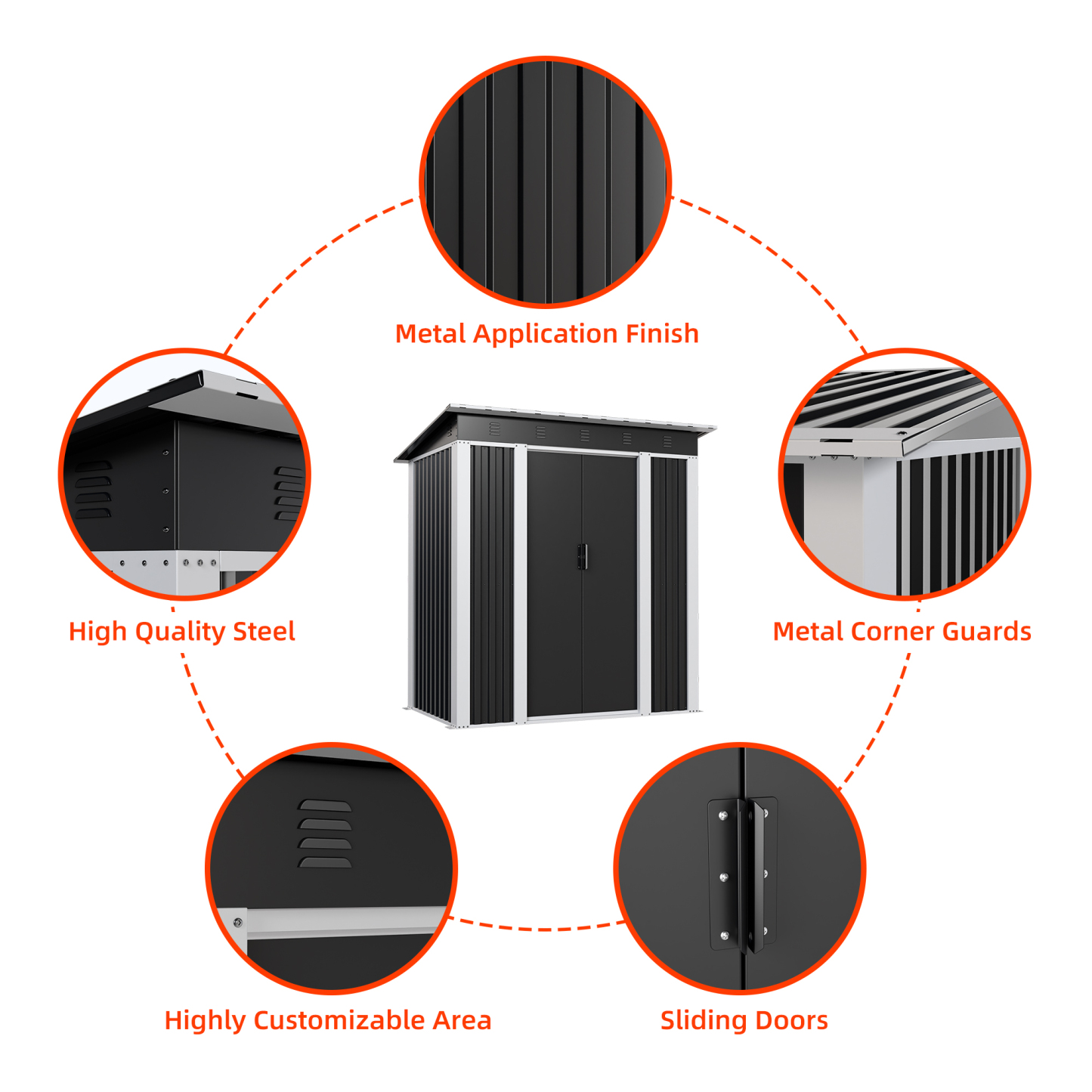 Metal Application Finish

High Quality Steel

Metal Corner Guards

Highly Customizable Area

Sliding Doors