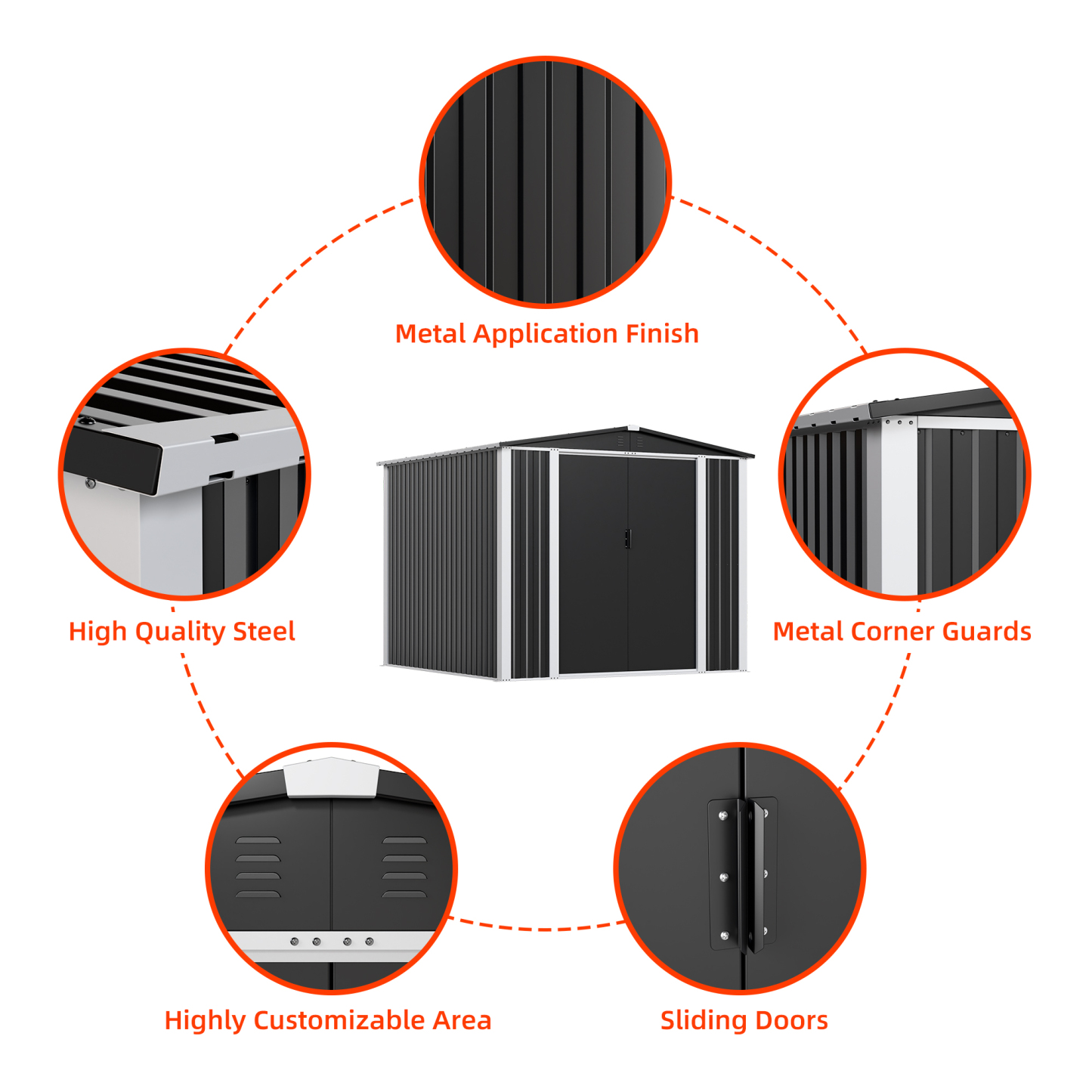 Metal Application Finish

High Quality Steel

Metal Corner Guards

Highly Customizable Area

Sliding Doors