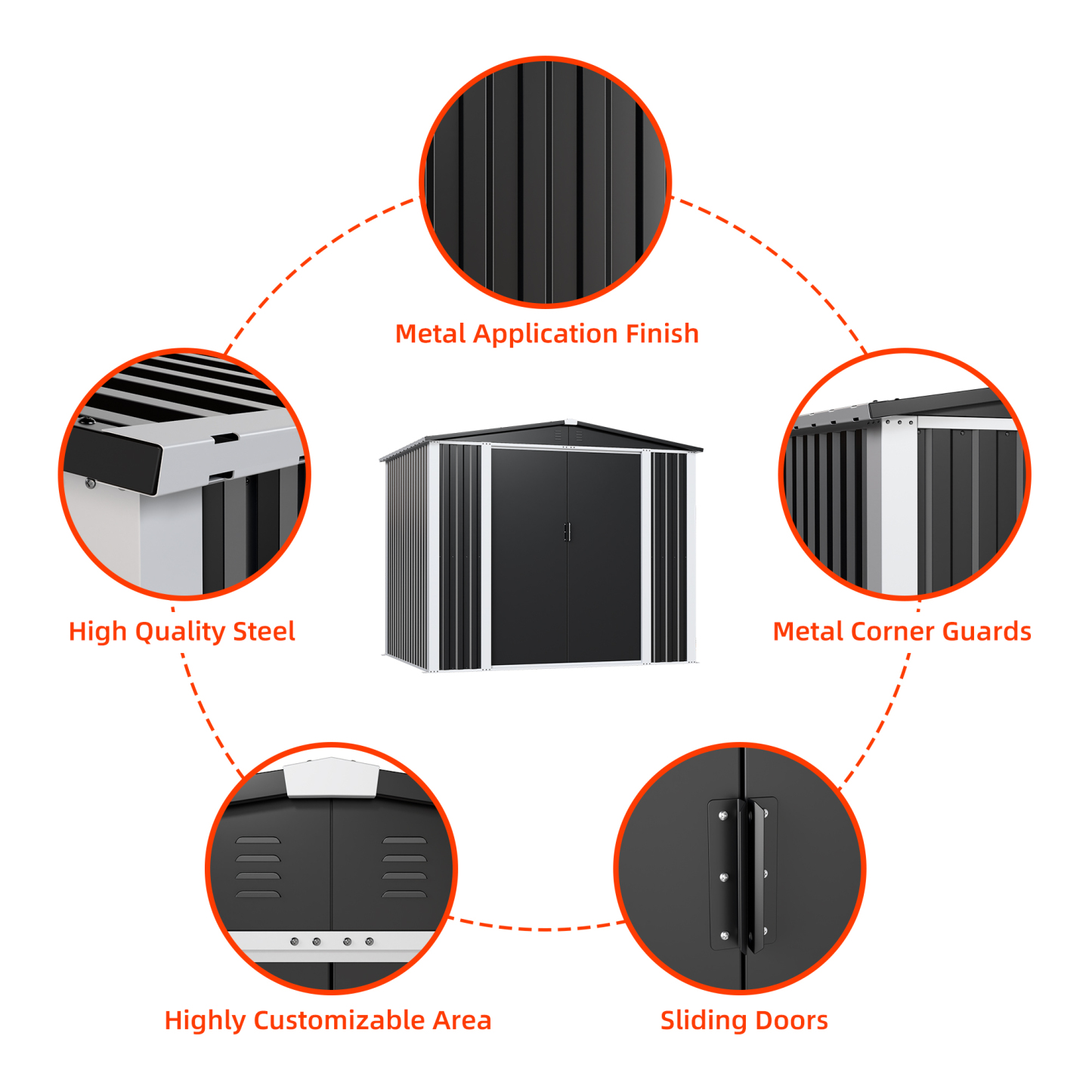 Metal Application Finish

High Quality Steel

Metal Corner Guards

Highly Customizable Area

Sliding Doors