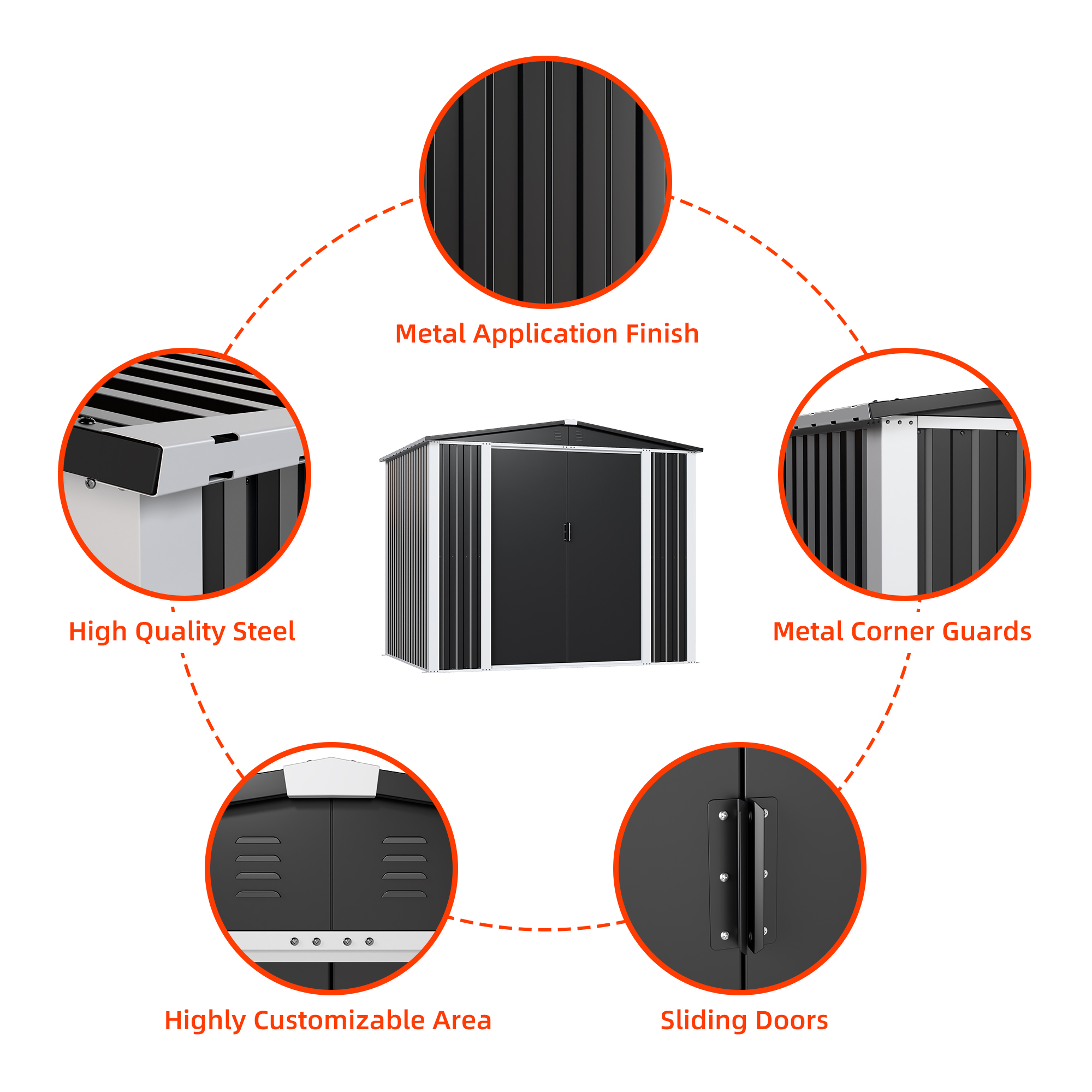 Metal Application Finish

High Quality Steel

Metal Corner Guards

Highly Customizable Area

Sliding Doors