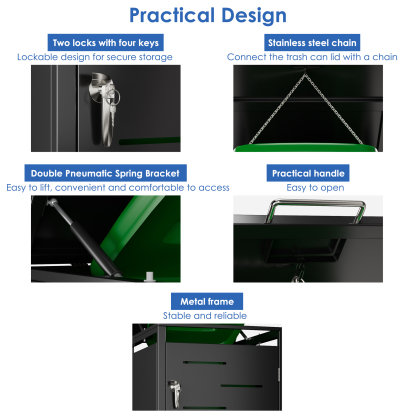 Practical Design

Two locks with four keys
Lockable design for secure storage

Stainless steel chain
Connect the trash can lid with a chain

Double Pneumatic Spring Bracket
Easy to lift, convenient and comfortable to access

Practical handle
Easy to open

Metal frame
Stable and reliable