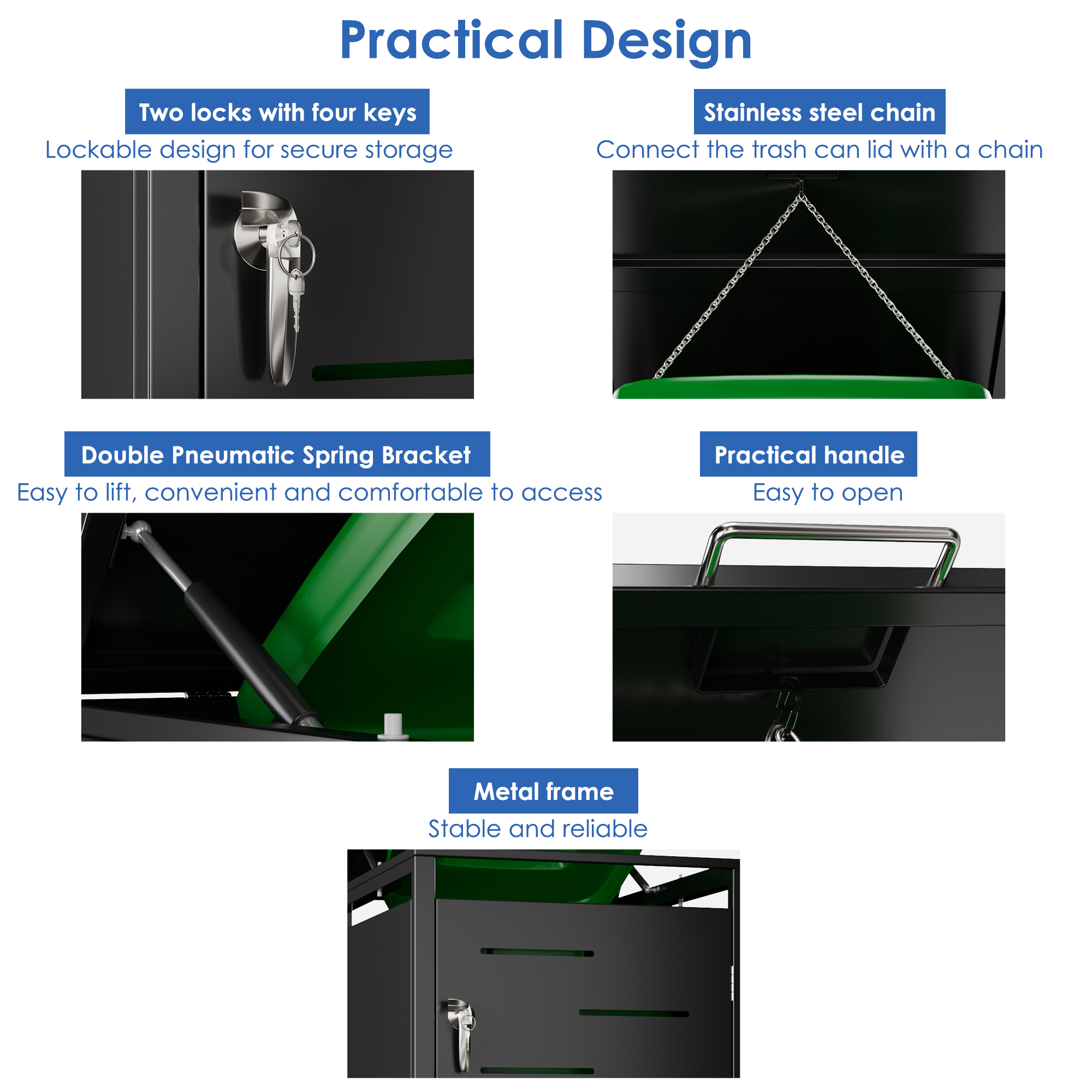 Practical Design

Two locks with four keys
Lockable design for secure storage

Stainless steel chain
Connect the trash can lid with a chain

Double Pneumatic Spring Bracket
Easy to lift, convenient and comfortable to access

Practical handle
Easy to open

Metal frame
Stable and reliable