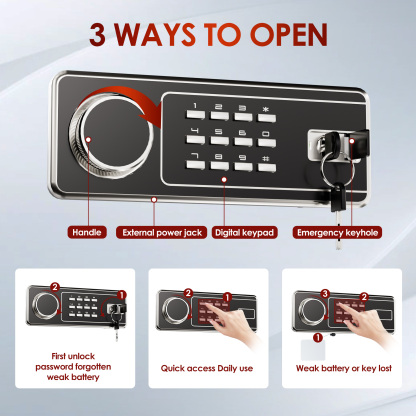 3 WAYS TO OPEN

1 2 3 *
4 5 6 0
7 8 9 #

Handle

External power jack

Digital keypad

Emergency keyhole

2 1

First unlock password forgotten weak battery

2 1

Quick access Daily use

3 2 1

Weak battery or key lost