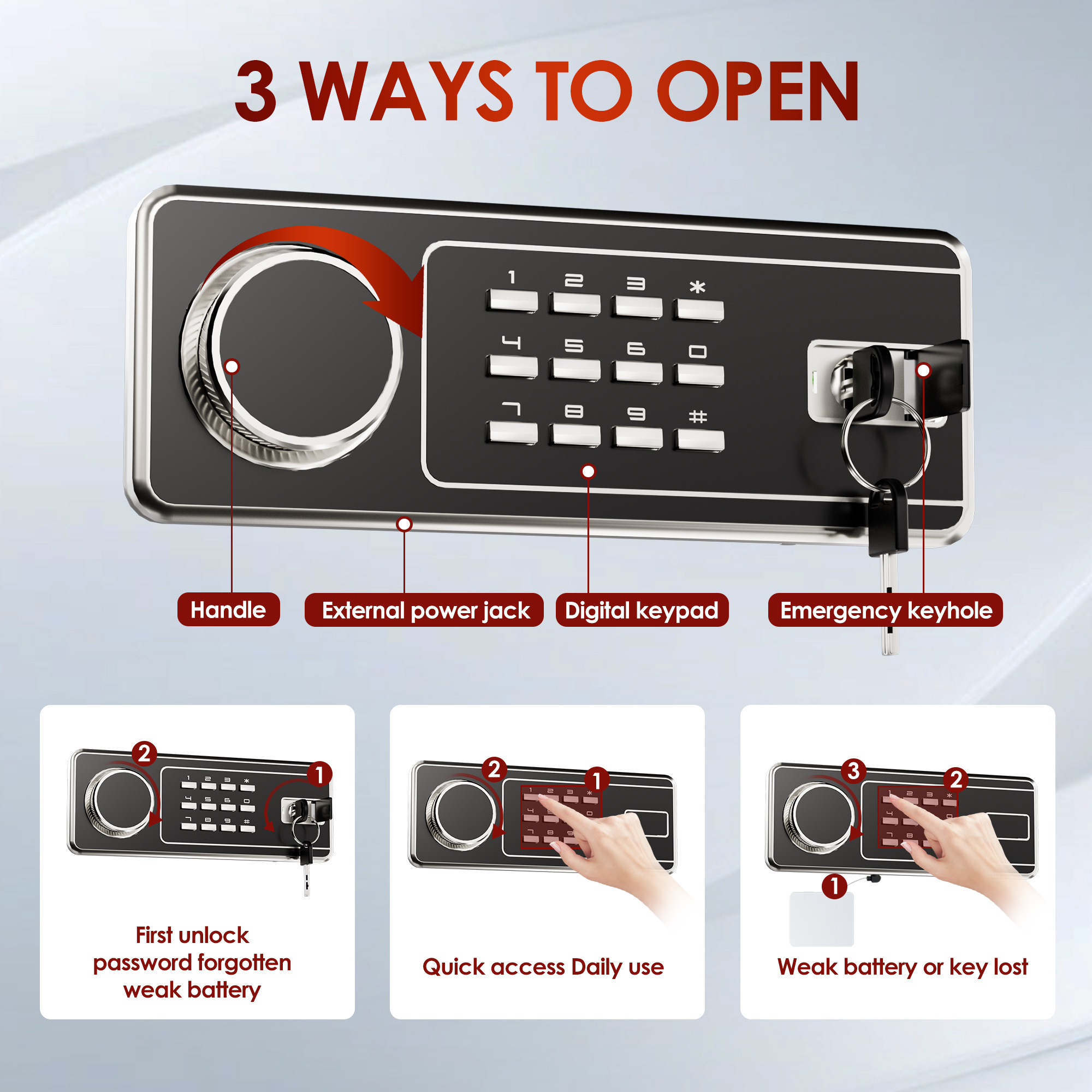 3 WAYS TO OPEN

1 2 3 *
4 5 6 0
7 8 9 #

Handle
External power jack
Digital keypad
Emergency keyhole

2
1

First unlock password forgotten weak battery

2
1

Quick access Daily use

3
2
1

Weak battery or key lost