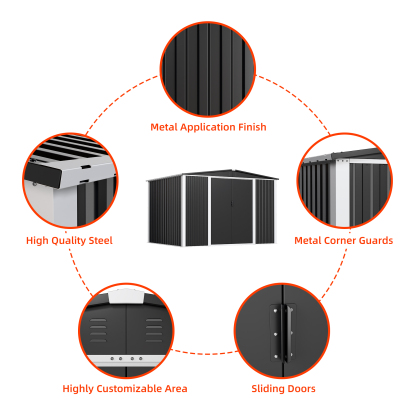 Metal Application Finish

High Quality Steel

Metal Corner Guards

Highly Customizable Area

Sliding Doors