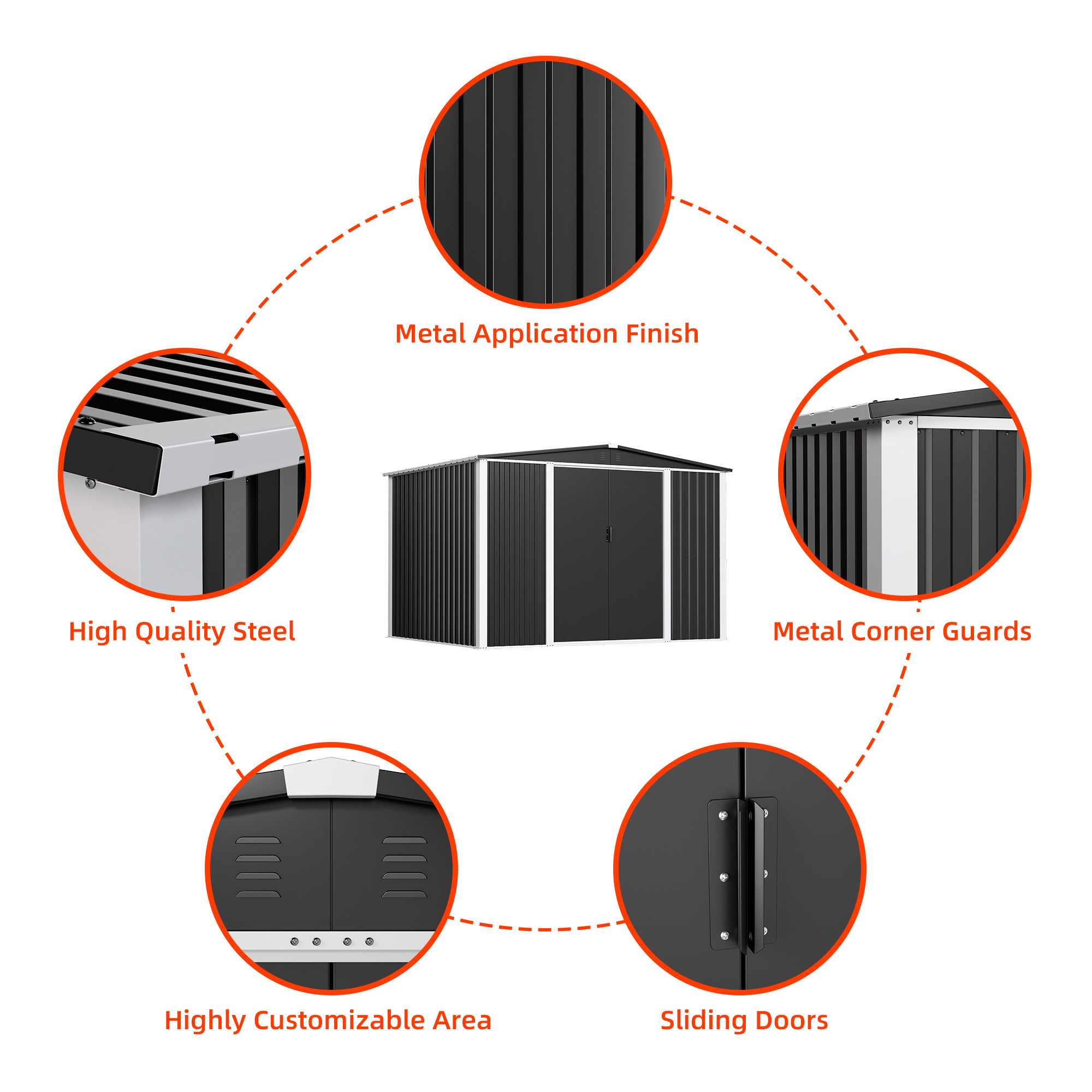 Metal Application Finish

High Quality Steel

Metal Corner Guards

Highly Customizable Area

Sliding Doors