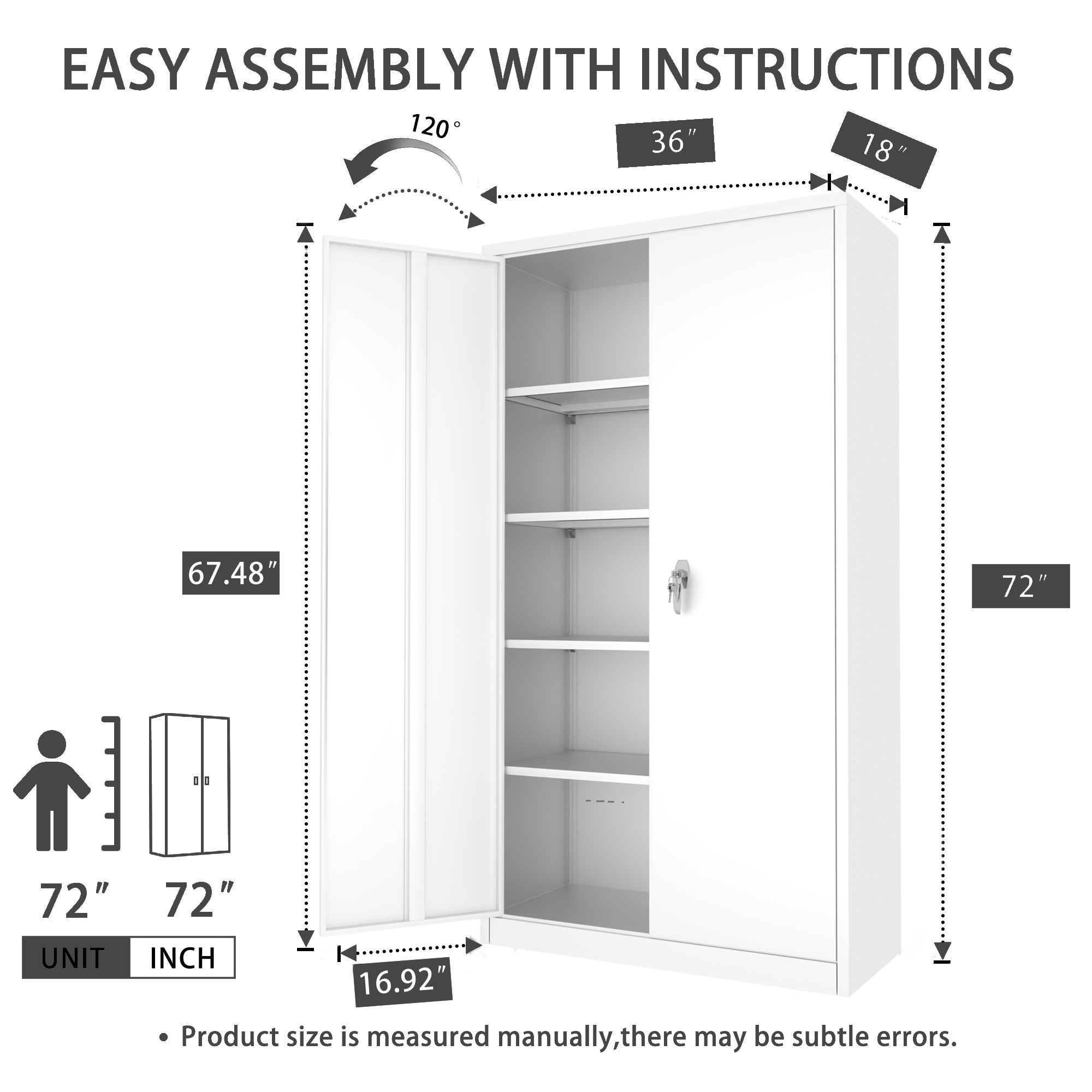 EASY ASSEMBLY WITH INSTRUCTIONS

120°

36″

18″

67.48″

72″

72″ 72″

UNIT INCH

16.92″

• Product size is measured manually,there may be subtle errors.