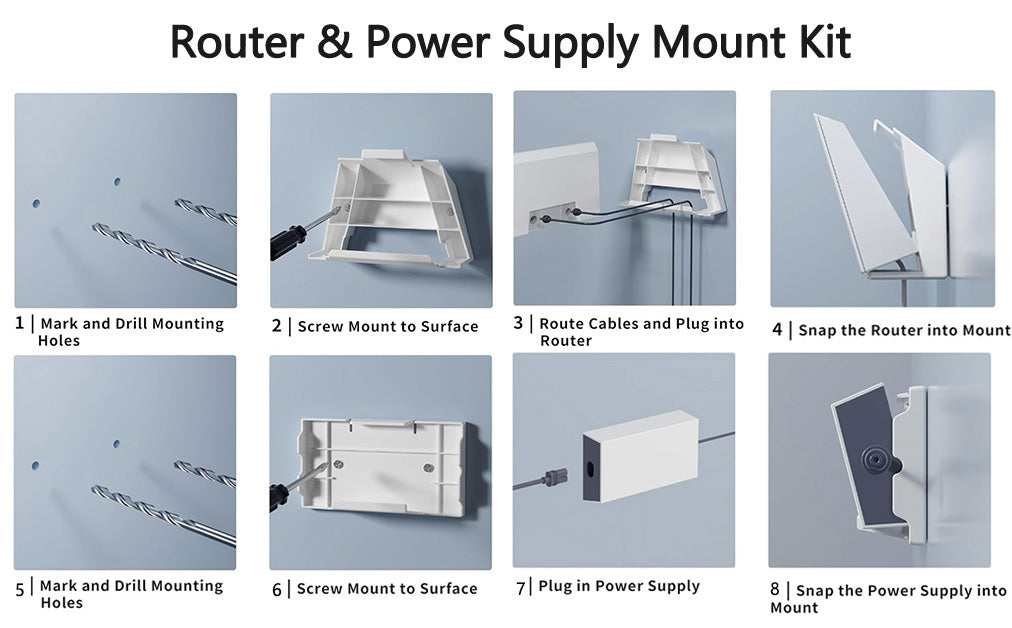 Router & Power Supply Mount Kit

1 | Mark and Drill Mounting Holes

2 | Screw Mount to Surface

3 | Route Cables and Plug into Router

4 | Snap the Router into Mount

5 | Mark and Drill Mounting Holes

6 | Screw Mount to Surface

7 | Plug in Power Supply

8 | Snap the Power Supply into Mount