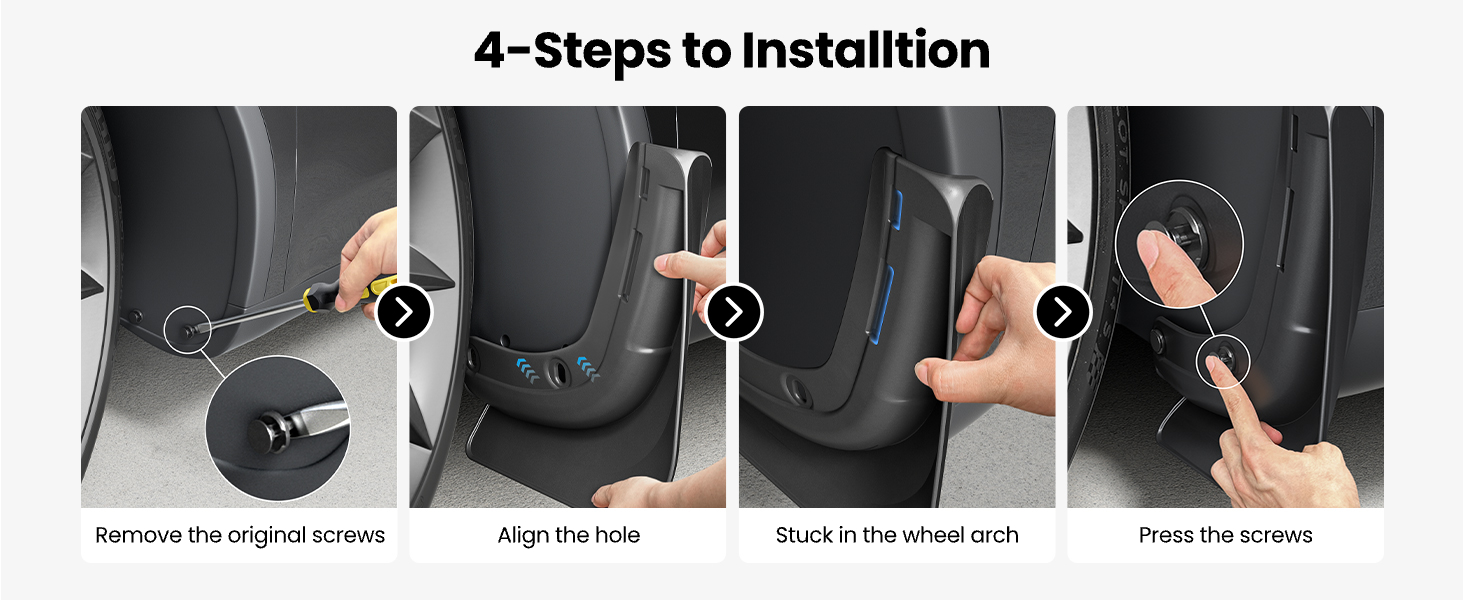 4-Steps to Installtion

Remove the original screws

Align the hole

Stuck in the wheel arch

Press the screws