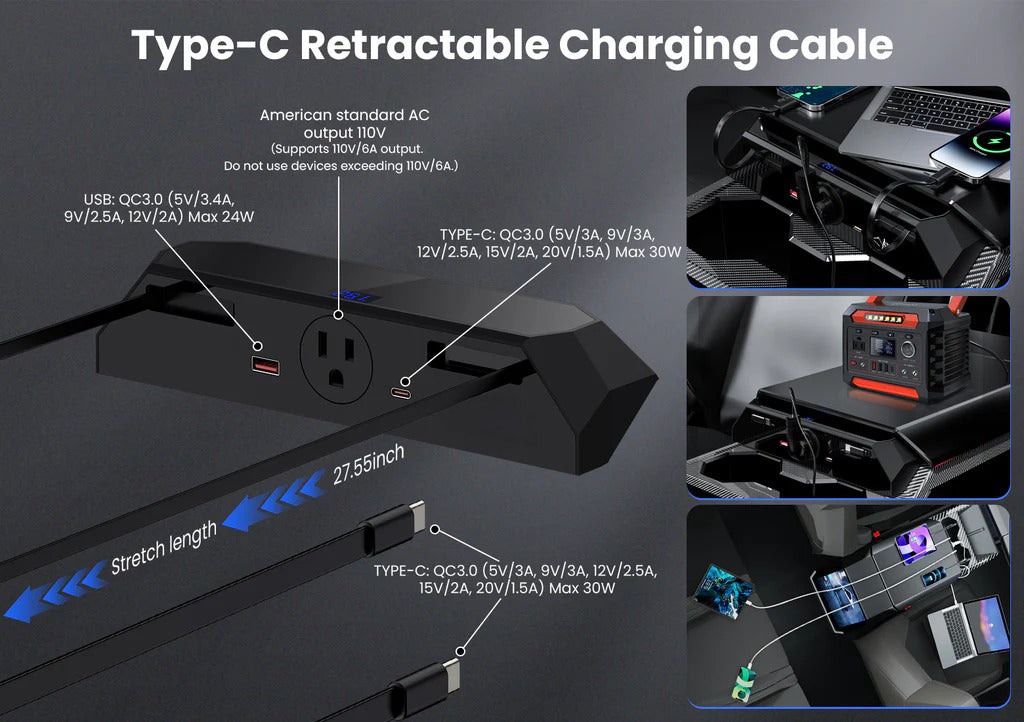 Type-C Retractable Charging Cable

American standard AC output 110V
(Supports 110V/6A output.
Do not use devices exceeding 110V/6A.)

USB: QC3.0 (5V/3.4A, 9V/2.5A, 12V/2A) Max 24W

TYPE-C: QC3.0 (5V/3A, 9V/3A, 12V/2.5A, 15V/2A, 20V/1.5A) Max 30W

27.55inch

Stretch length

TYPE-C: QC3.0 (5V/3A, 9V/3A, 12V/2.5A, 15V/2A, 20V/1.5A) Max 30W