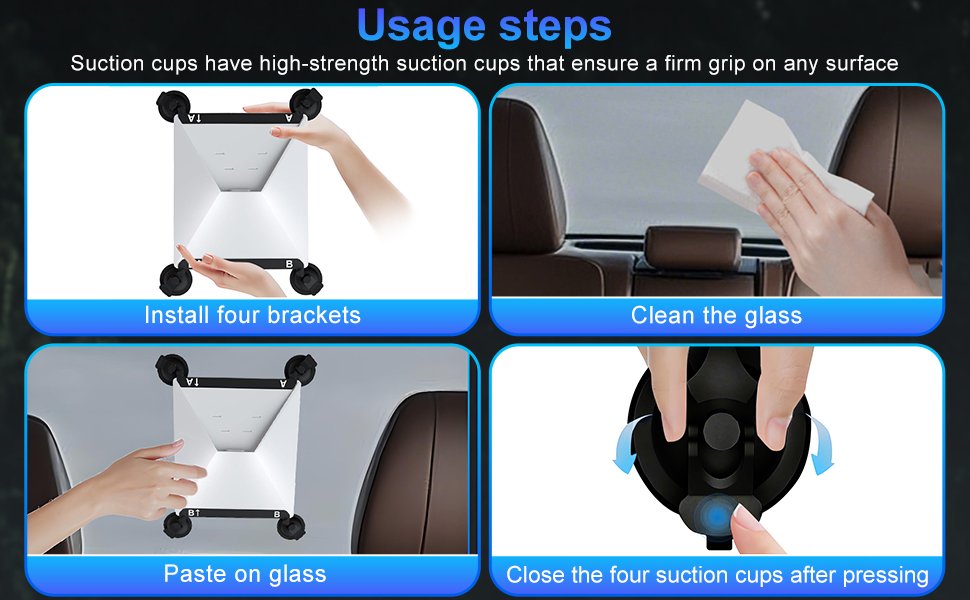 Usage steps

Suction cups have high-strength suction cups that ensure a firm grip on any surface

A↑ A B

Install four brackets

Clean the glass

A↑ A B↑ B

Paste on glass

Close the four suction cups after pressing