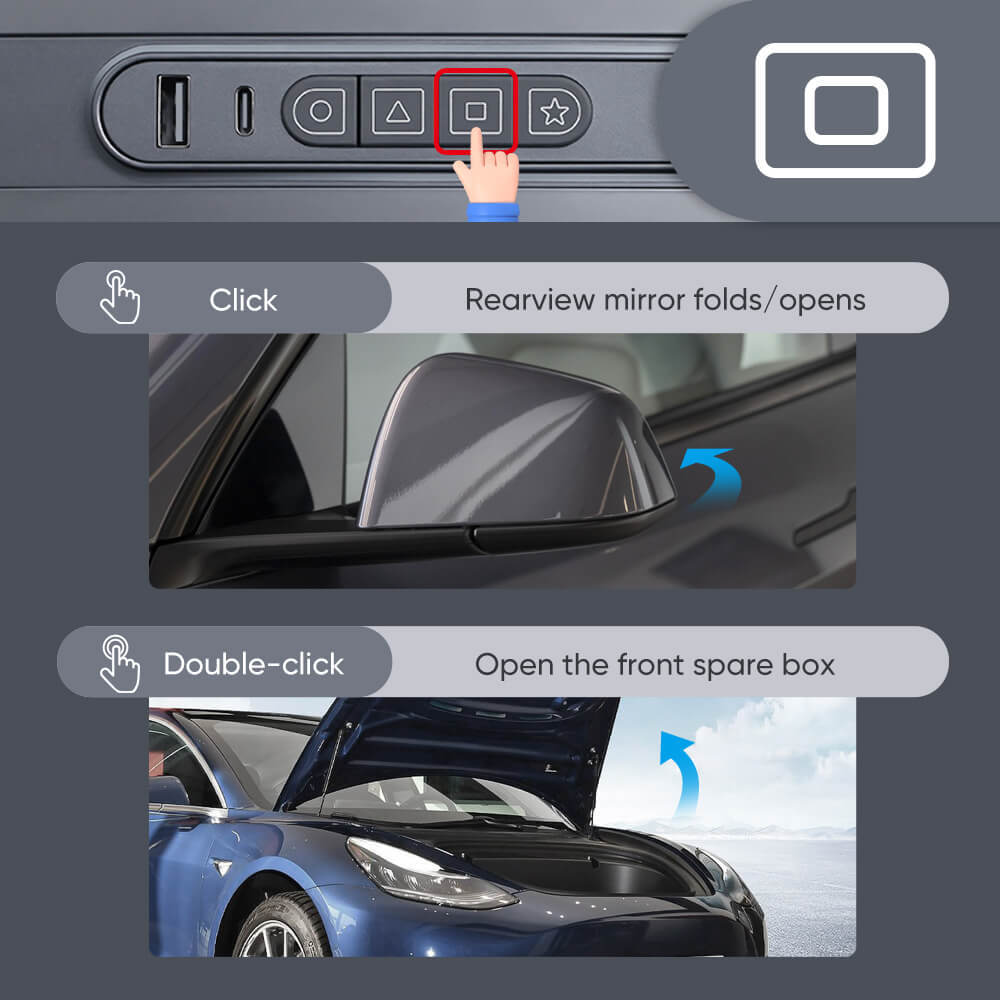 Click

Rearview mirror folds/opens

Double-click

Open the front spare box