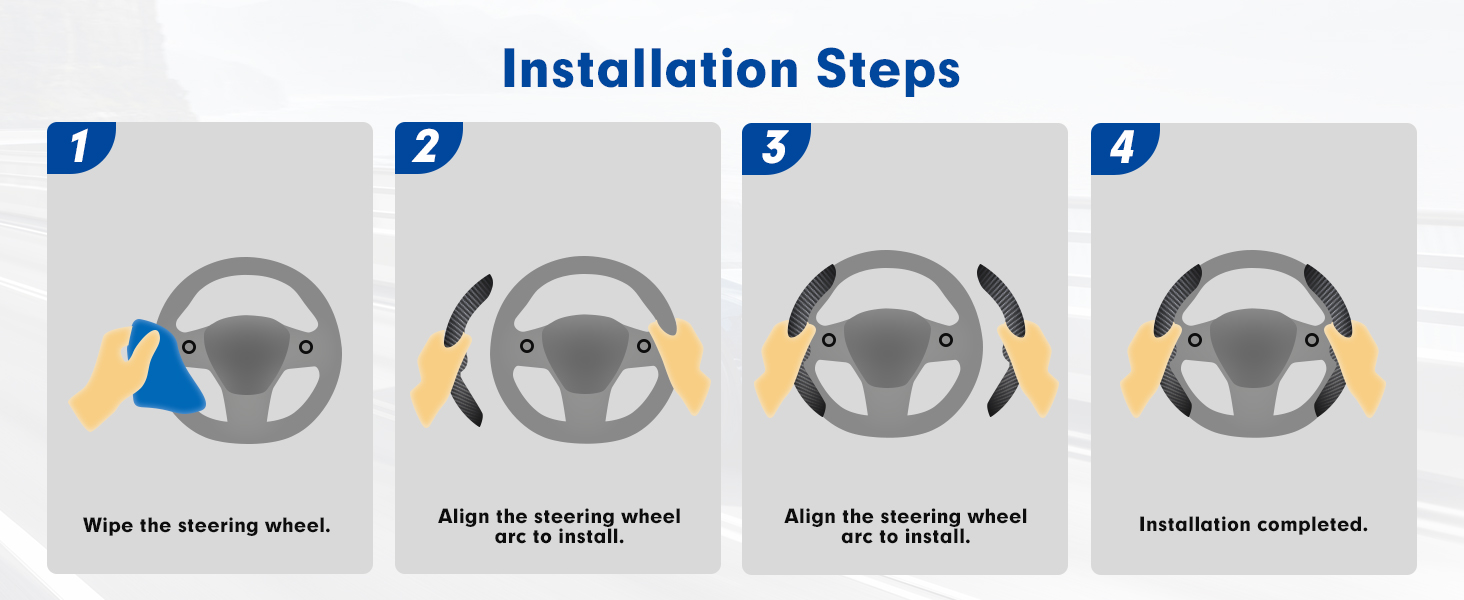 Installation Steps

1

Wipe the steering wheel.

2

Align the steering wheel arc to install.

3

Align the steering wheel arc to install.

4

Installation completed.