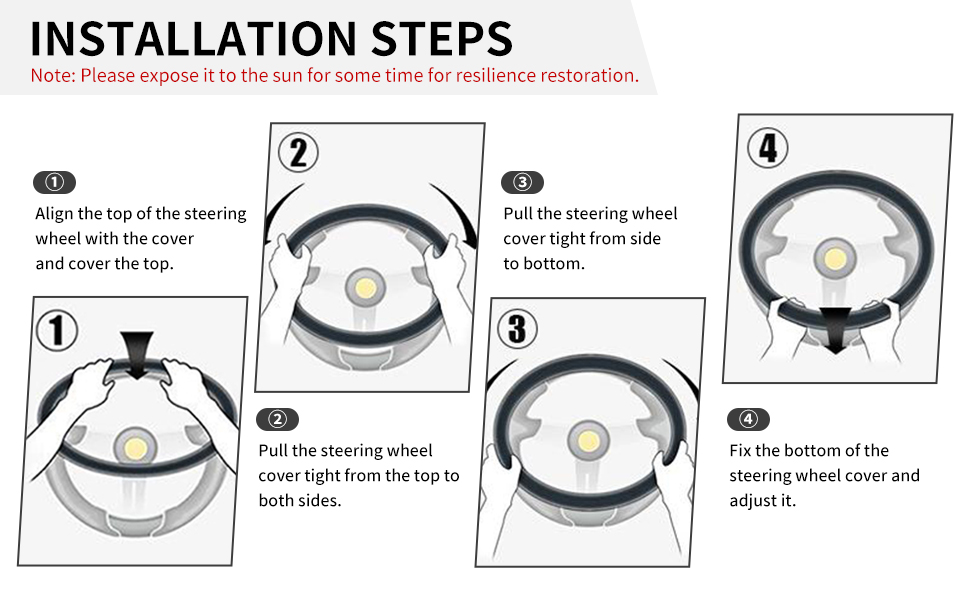 INSTALLATION STEPS
Note: Please expose it to the sun for some time for resilience restoration.

①
Align the top of the steering wheel with the cover and cover the top.

1

2

②
Pull the steering wheel cover tight from the top to both sides.

③
Pull the steering wheel cover tight from side to bottom.

3

4

④
Fix the bottom of the steering wheel cover and adjust it.