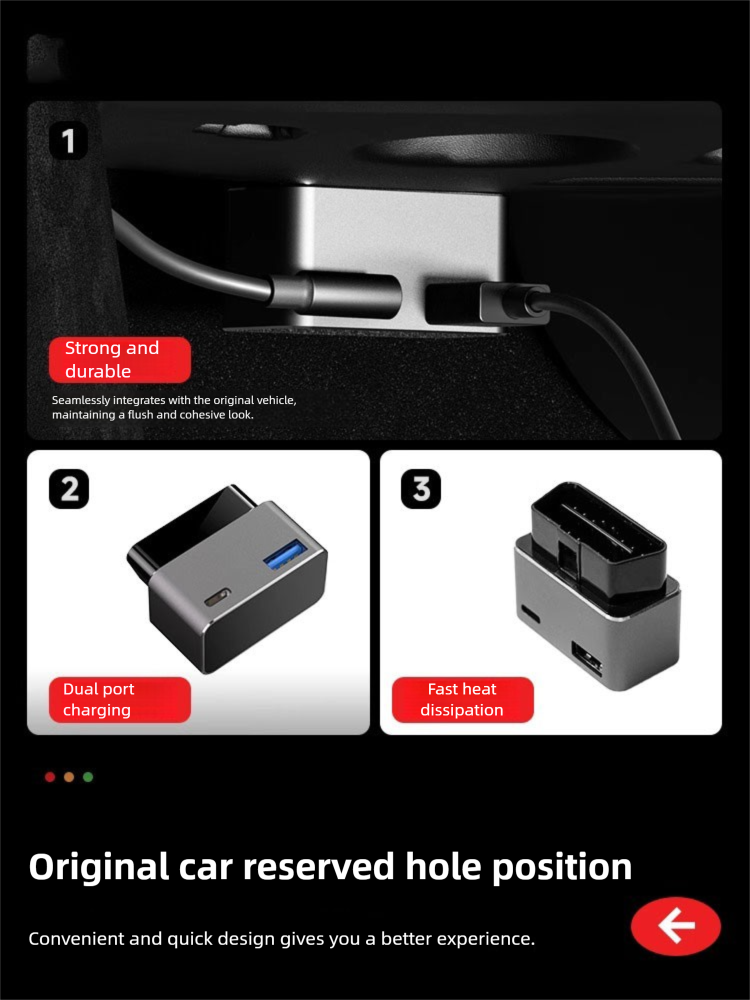 1

Strong and durable

Seamlessly integrates with the original vehicle, maintaining a flush and cohesive look.

2

Dual port charging

3

Fast heat dissipation

Original car reserved hole position

Convenient and quick design gives you a better experience.