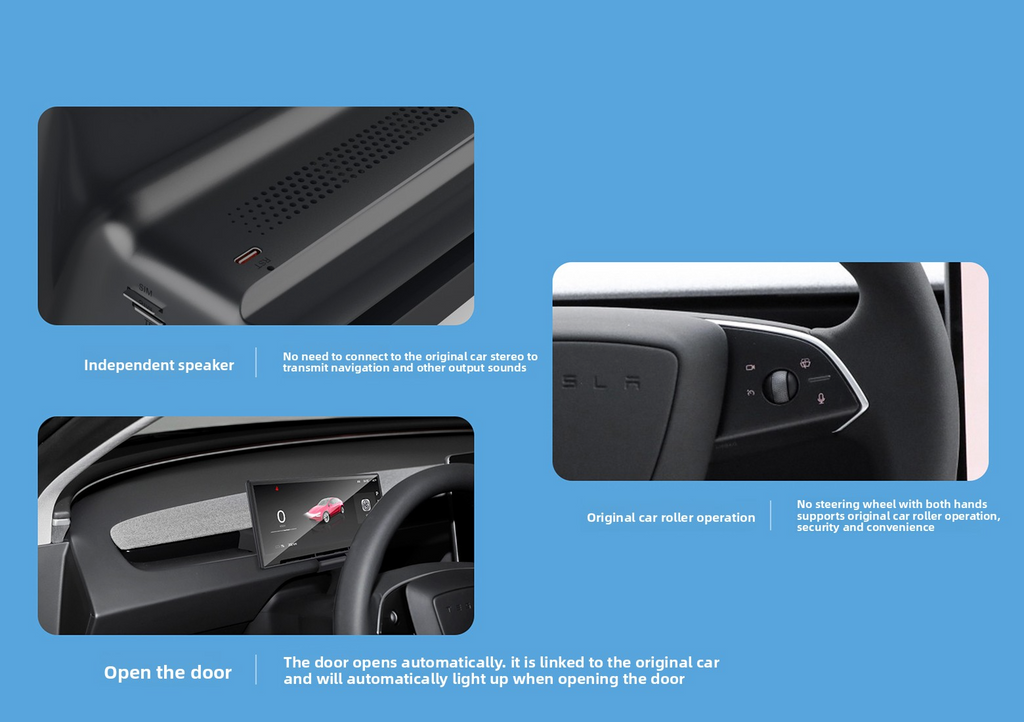 Independent speaker

No need to connect to the original car stereo to transmit navigation and other output sounds

S L A

Original car roller operation

No steering wheel with both hands supports original car roller operation, security and convenience

0

Open the door

The door opens automatically. it is linked to the original car and will automatically light up when opening the door