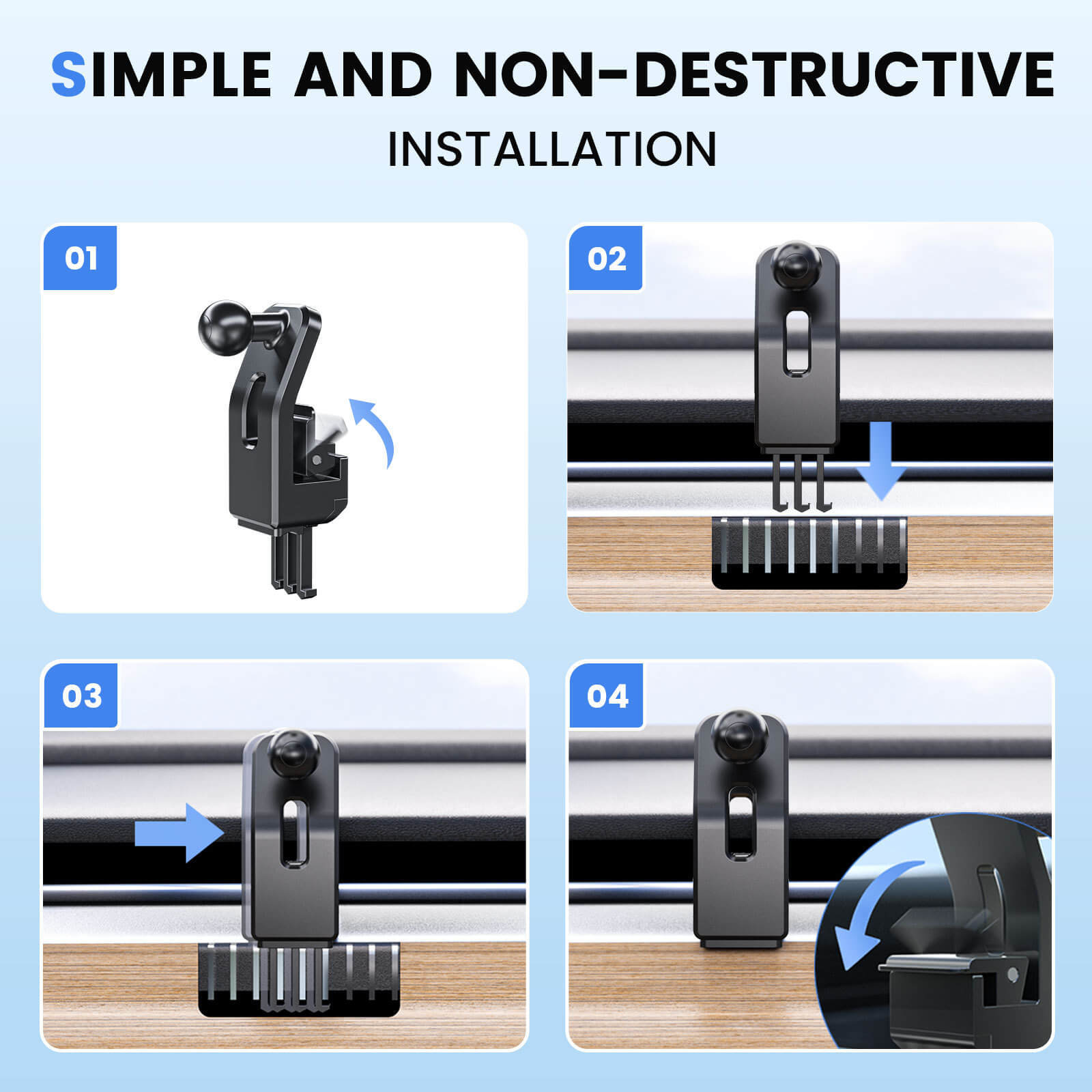 SIMPLE AND NON-DESTRUCTIVE
INSTALLATION

01

02

03

04