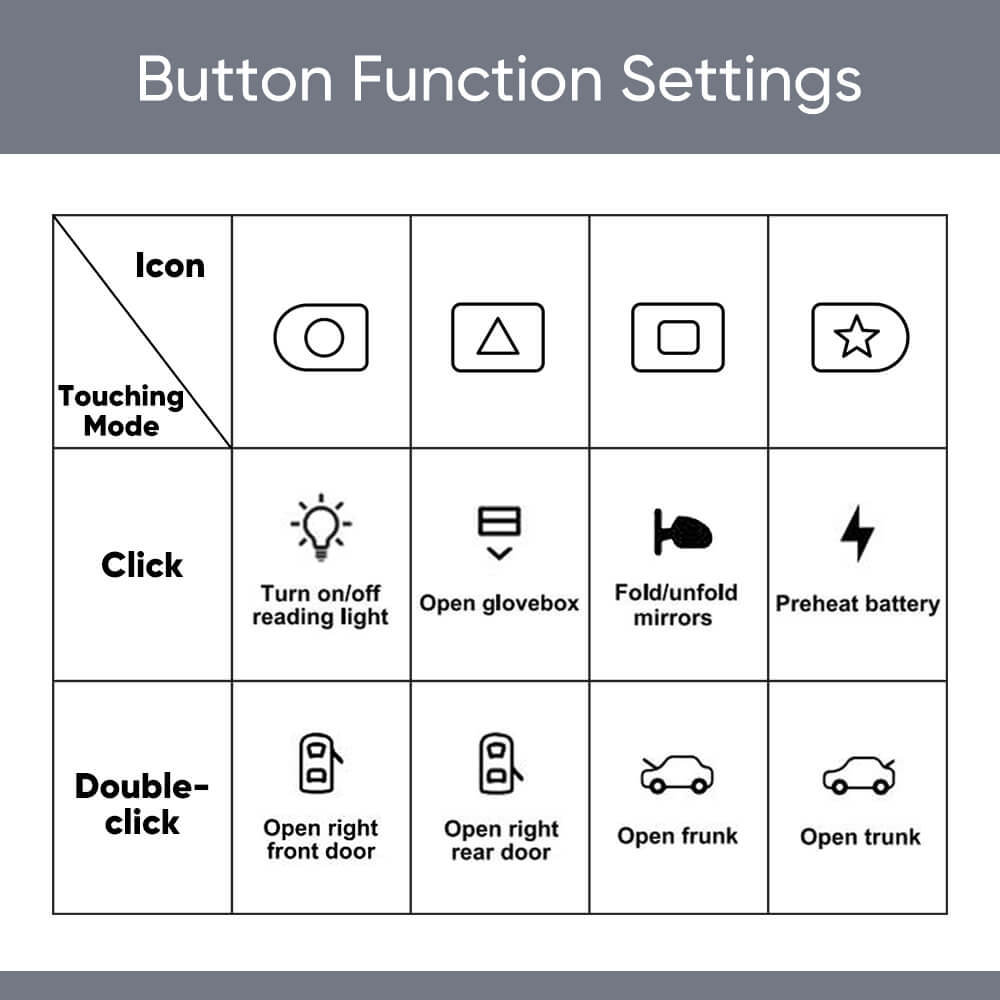 Button Function Settings

| Icon / Touching Mode | | | | |
|---|---|---|---|---|
| Click | Turn on/off reading light | Open glovebox | Fold/unfold mirrors | Preheat battery |
| Double-click | Open right front door | Open right rear door | Open frunk | Open trunk |